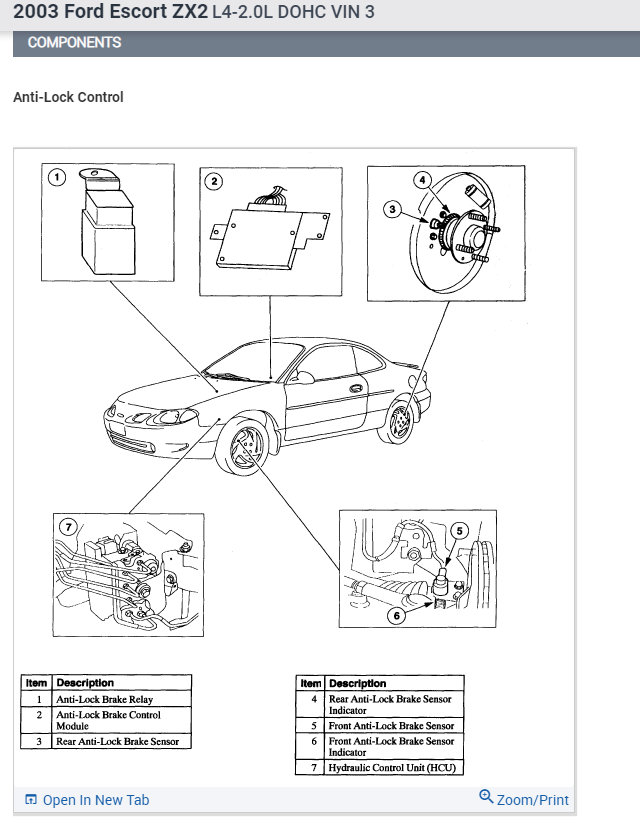 2003 Ford Escort ZX2 L4-2.0L DOHC VIN 3

COMPONENTS

Anti-Lock Control

1

2

4

3

7

5

6

| Item | Description |
|---|---|
| 1 | Anti-Lock Brake Relay |
| 2 | Anti-Lock Brake Control Module |
| 3 | Rear Anti-Lock Brake Sensor |

| Item | Description |
|---|---|
| 4 | Rear Anti-Lock Brake Sensor Indicator |
| 5 | Front Anti-Lock Brake Sensor |
| 6 | Front Anti-Lock Brake Sensor Indicator |
| 7 | Hydraulic Control Unit (HCU) |

Open In New Tab

Zoom/Print