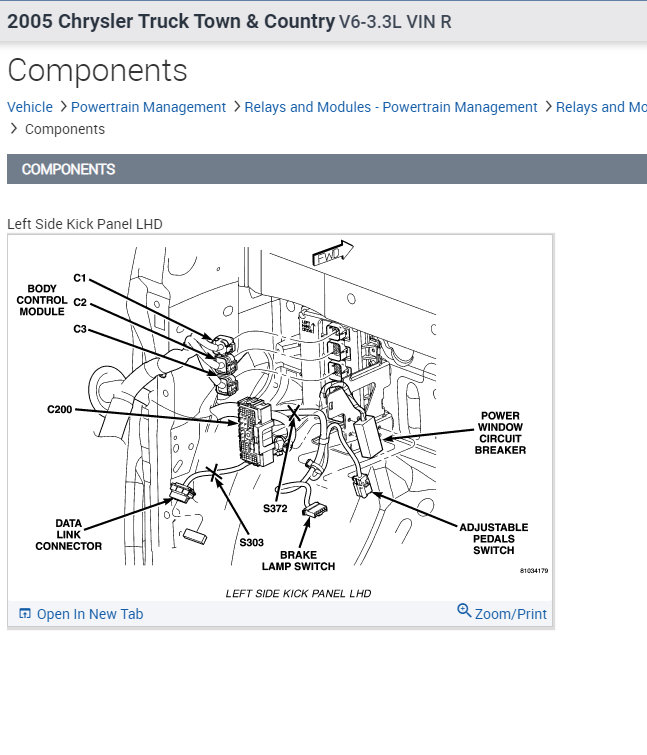 2005 Chrysler Truck Town & Country V6-3.3L VIN R

Components

Vehicle > Powertrain Management > Relays and Modules - Powertrain Management > Relays and Mo
> Components

COMPONENTS

Left Side Kick Panel LHD

FWD

BODY CONTROL MODULE
C1
C2
C3
C200
POWER WINDOW CIRCUIT BREAKER
S372
DATA LINK CONNECTOR
S303
BRAKE LAMP SWITCH
ADJUSTABLE PEDALS SWITCH
81034179

LEFT SIDE KICK PANEL LHD

Open In New Tab
Zoom/Print