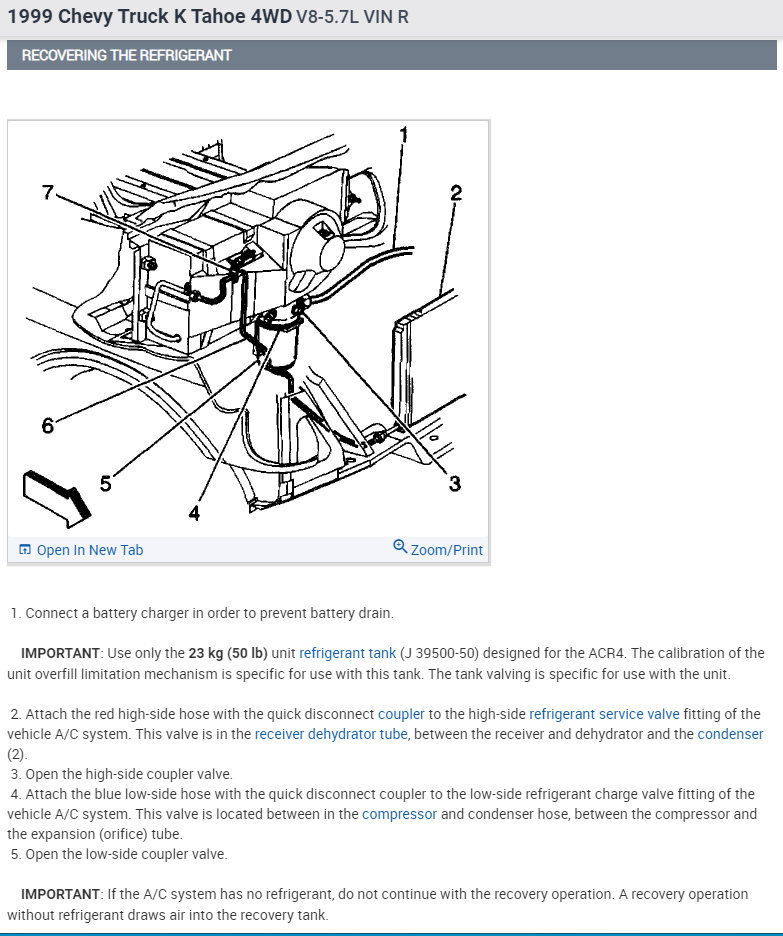 1999 Chevy Truck K Tahoe 4WD V8-5.7L VIN R

RECOVERING THE REFRIGERANT

1
2
7
6
5
4
3

Open In New Tab
Zoom/Print

1. Connect a battery charger in order to prevent battery drain.

IMPORTANT: Use only the 23 kg (50 lb) unit refrigerant tank (J 39500-50) designed for the ACR4. The calibration of the unit overfill limitation mechanism is specific for use with this tank. The tank valving is specific for use with the unit.

2. Attach the red high-side hose with the quick disconnect coupler to the high-side refrigerant service valve fitting of the vehicle A/C system. This valve is in the receiver dehydrator tube, between the receiver and dehydrator and the condenser (2).
3. Open the high-side coupler valve.
4. Attach the blue low-side hose with the quick disconnect coupler to the low-side refrigerant charge valve fitting of the vehicle A/C system. This valve is located between in the compressor and condenser hose, between the compressor and the expansion (orifice) tube.
5. Open the low-side coupler valve.

IMPORTANT: If the A/C system has no refrigerant, do not continue with the recovery operation. A recovery operation without refrigerant draws air into the recovery tank.