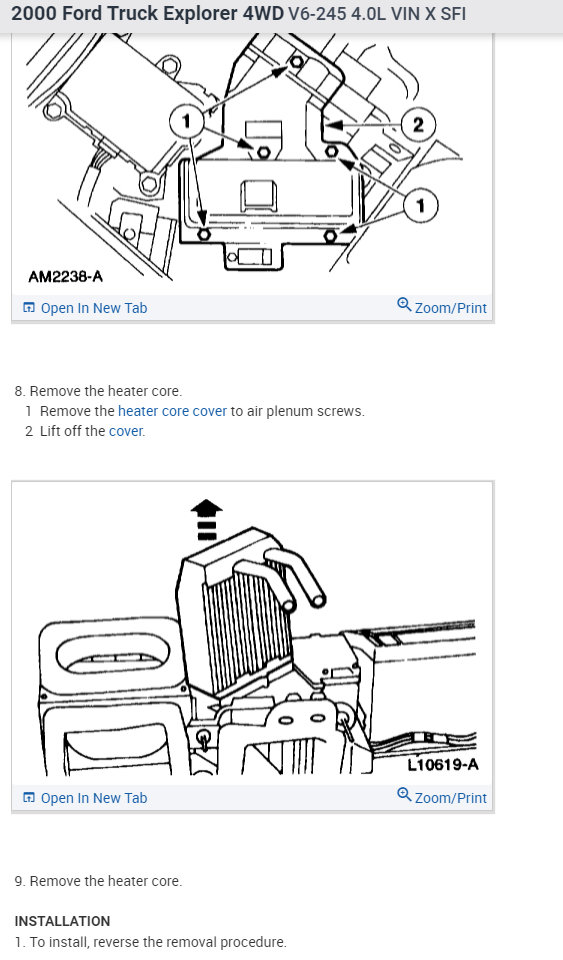 2000 Ford Truck Explorer 4WD V6-245 4.0L VIN X SFI

1

2

1

AM2238-A

Open In New Tab

Zoom/Print

8. Remove the heater core.
1 Remove the heater core cover to air plenum screws.
2 Lift off the cover.

L10619-A

Open In New Tab

Zoom/Print

9. Remove the heater core.

INSTALLATION
1. To install, reverse the removal procedure.