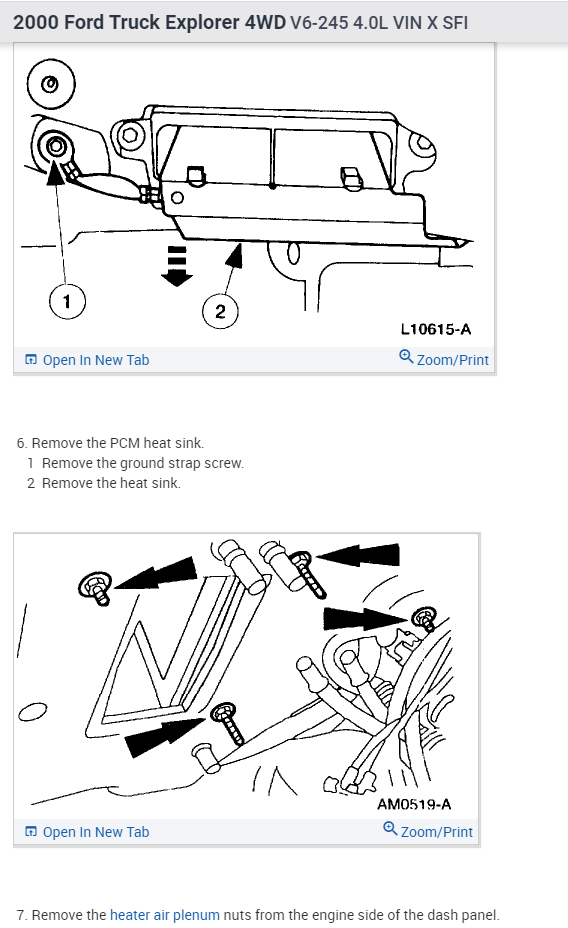 2000 Ford Truck Explorer 4WD V6-245 4.0L VIN X SFI

1

2

L10615-A

Open In New Tab

Zoom/Print

6. Remove the PCM heat sink.
1 Remove the ground strap screw.
2 Remove the heat sink.

AM0519-A

Open In New Tab

Zoom/Print

7. Remove the heater air plenum nuts from the engine side of the dash panel.