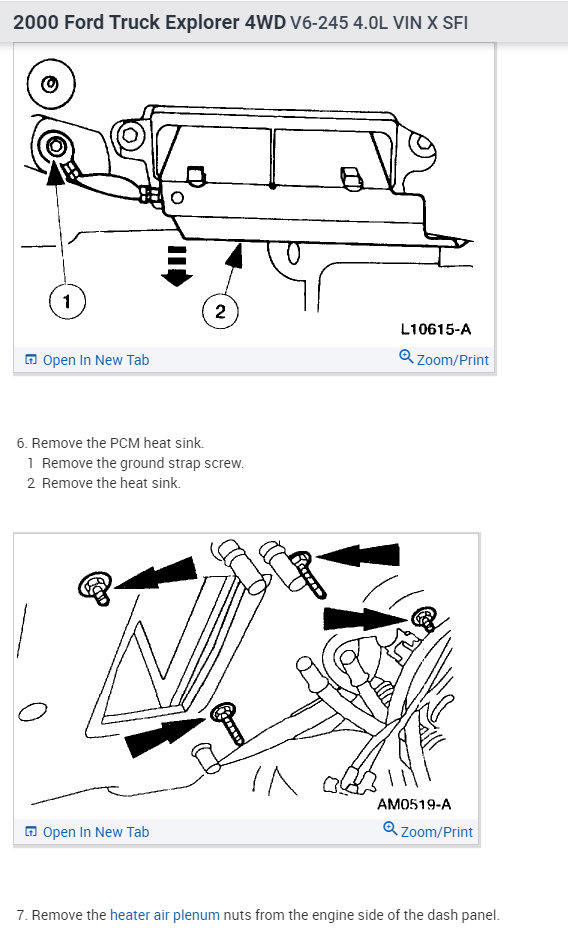 2000 Ford Truck Explorer 4WD V6-245 4.0L VIN X SFI

1

2

L10615-A

Open In New Tab

Zoom/Print

6. Remove the PCM heat sink.
1 Remove the ground strap screw.
2 Remove the heat sink.

AM0519-A

Open In New Tab

Zoom/Print

7. Remove the heater air plenum nuts from the engine side of the dash panel.