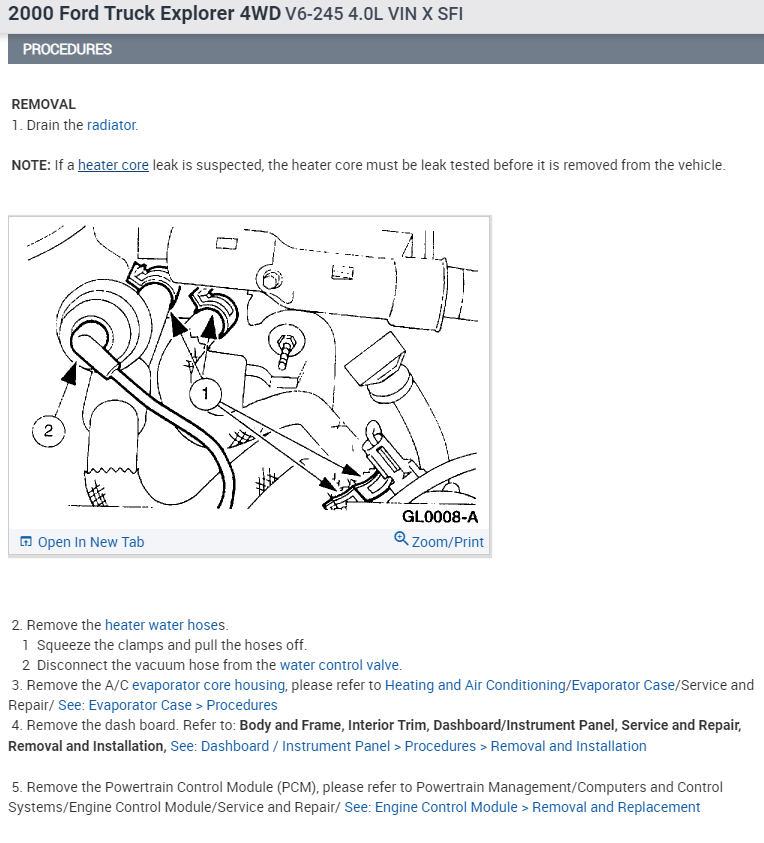 2000 Ford Truck Explorer 4WD V6-245 4.0L VIN X SFI

PROCEDURES

REMOVAL
1. Drain the radiator.

NOTE: If a heater core leak is suspected, the heater core must be leak tested before it is removed from the vehicle.

1

2

GL0008-A

Open In New Tab

Zoom/Print

2. Remove the heater water hoses.
1 Squeeze the clamps and pull the hoses off.
2 Disconnect the vacuum hose from the water control valve.
3. Remove the A/C evaporator core housing, please refer to Heating and Air Conditioning/Evaporator Case/Service and Repair/ See: Evaporator Case > Procedures
4. Remove the dash board. Refer to: Body and Frame, Interior Trim, Dashboard/Instrument Panel, Service and Repair, Removal and Installation, See: Dashboard / Instrument Panel > Procedures > Removal and Installation

5. Remove the Powertrain Control Module (PCM), please refer to Powertrain Management/Computers and Control Systems/Engine Control Module/Service and Repair/ See: Engine Control Module > Removal and Replacement