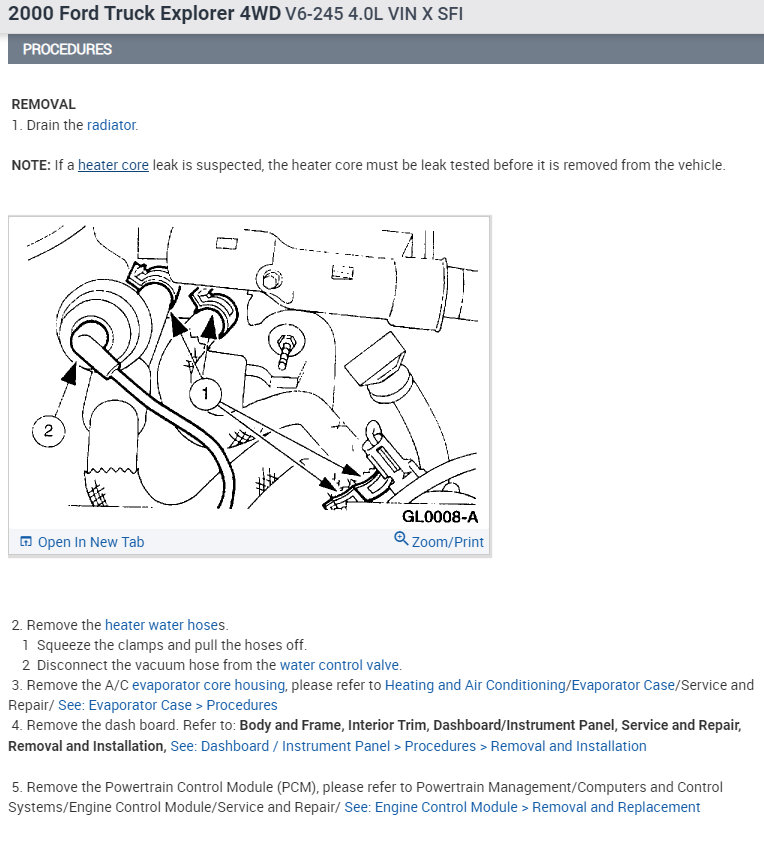 2000 Ford Truck Explorer 4WD V6-245 4.0L VIN X SFI

PROCEDURES

REMOVAL
1. Drain the radiator.

NOTE: If a heater core leak is suspected, the heater core must be leak tested before it is removed from the vehicle.

1
2
GL0008-A
Open In New Tab
Zoom/Print

2. Remove the heater water hoses.
1 Squeeze the clamps and pull the hoses off.
2 Disconnect the vacuum hose from the water control valve.
3. Remove the A/C evaporator core housing, please refer to Heating and Air Conditioning/Evaporator Case/Service and Repair/ See: Evaporator Case > Procedures
4. Remove the dash board. Refer to: Body and Frame, Interior Trim, Dashboard/Instrument Panel, Service and Repair, Removal and Installation, See: Dashboard / Instrument Panel > Procedures > Removal and Installation

5. Remove the Powertrain Control Module (PCM), please refer to Powertrain Management/Computers and Control Systems/Engine Control Module/Service and Repair/ See: Engine Control Module > Removal and Replacement