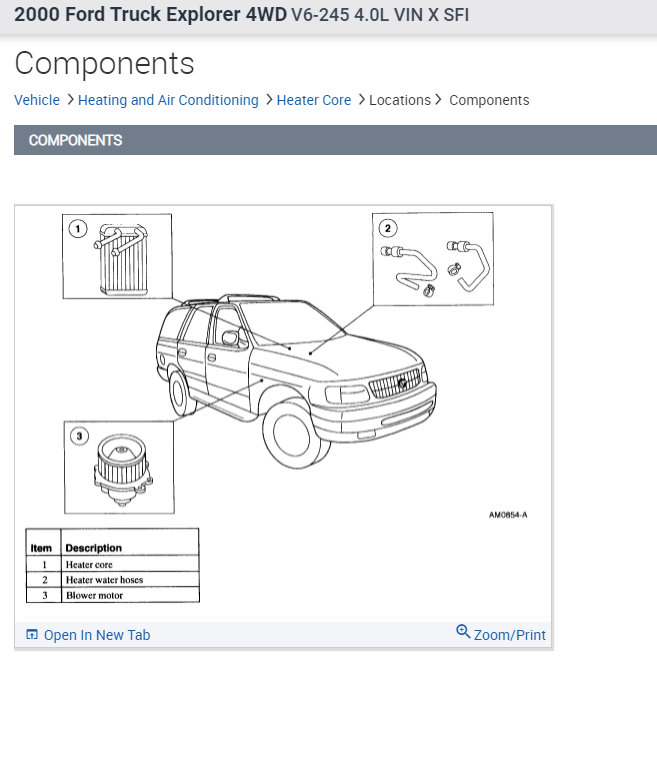 2000 Ford Truck Explorer 4WD V6-245 4.0L VIN X SFI

Components

Vehicle > Heating and Air Conditioning > Heater Core > Locations > Components

COMPONENTS

1

2

3

AM0854-A

| Item | Description |
|---|---|
| 1 | Heater core |
| 2 | Heater water hoses |
| 3 | Blower motor |

Open In New Tab

Zoom/Print