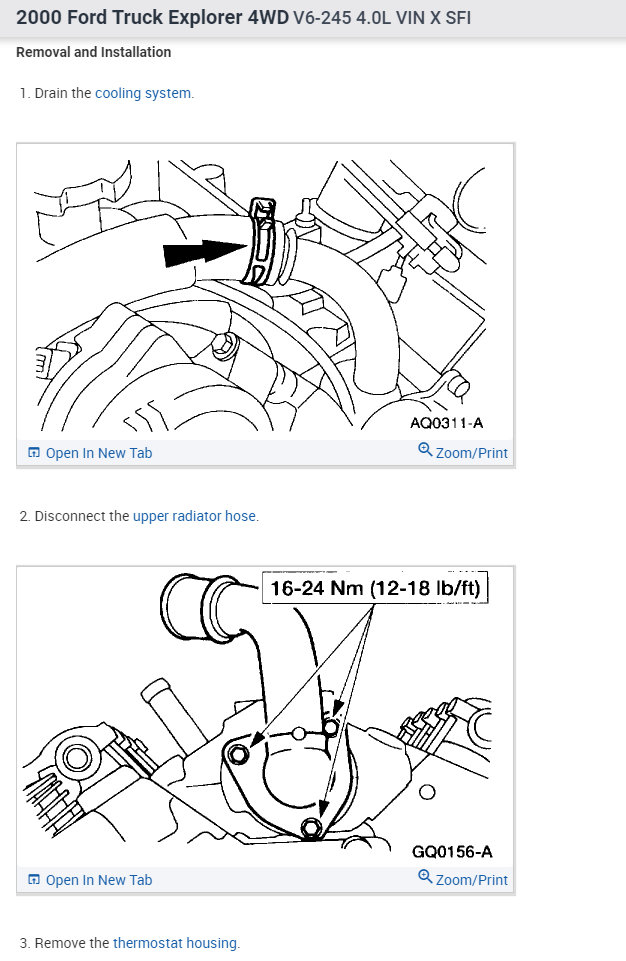 2000 Ford Truck Explorer 4WD V6-245 4.0L VIN X SFI

Removal and Installation

1. Drain the cooling system.

AQ0311-A

Open In New Tab

Zoom/Print

2. Disconnect the upper radiator hose.

16-24 Nm (12-18 lb/ft)

GQ0156-A

Open In New Tab

Zoom/Print

3. Remove the thermostat housing.