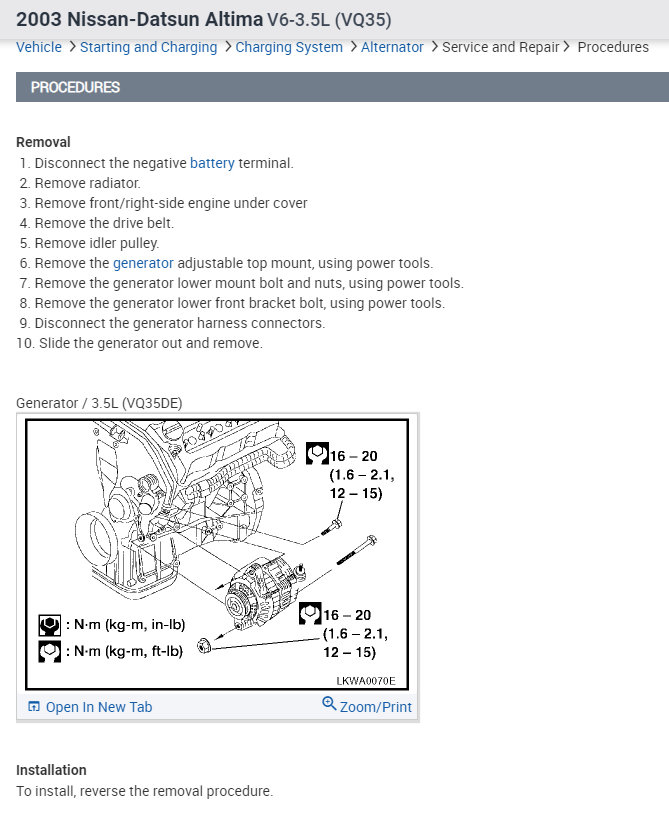 2003 Nissan-Datsun Altima V6-3.5L (VQ35)

Vehicle > Starting and Charging > Charging System > Alternator > Service and Repair > Procedures

PROCEDURES

Removal
1. Disconnect the negative battery terminal.
2. Remove radiator.
3. Remove front/right-side engine under cover
4. Remove the drive belt.
5. Remove idler pulley.
6. Remove the generator adjustable top mount, using power tools.
7. Remove the generator lower mount bolt and nuts, using power tools.
8. Remove the generator lower front bracket bolt, using power tools.
9. Disconnect the generator harness connectors.
10. Slide the generator out and remove.

Generator / 3.5L (VQ35DE)

16 – 20 (1.6 – 2.1, 12 – 15)

16 – 20 (1.6 – 2.1, 12 – 15)

: N·m (kg-m, in-lb)
: N·m (kg-m, ft-lb)

LKWA0070E

Open In New Tab
Zoom/Print

Installation
To install, reverse the removal procedure.