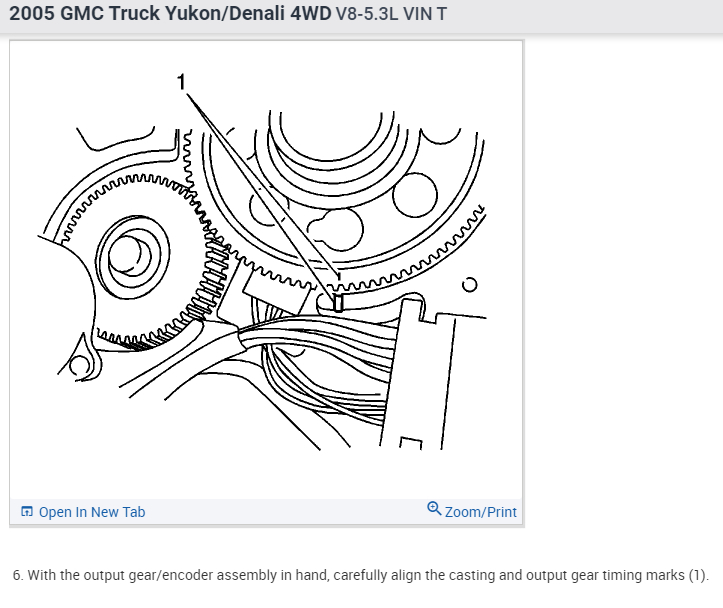 2005 GMC Truck Yukon/Denali 4WD V8-5.3L VIN T

1

Open In New Tab

Zoom/Print

6. With the output gear/encoder assembly in hand, carefully align the casting and output gear timing marks (1).