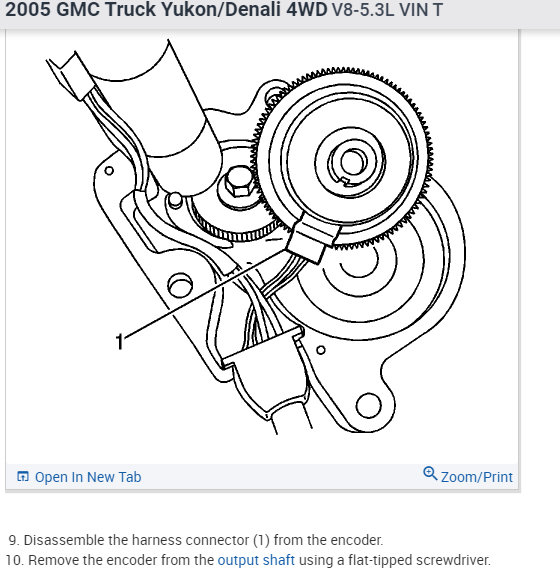 2005 GMC Truck Yukon/Denali 4WD V8-5.3L VIN T

1

Open In New Tab

Zoom/Print

9. Disassemble the harness connector (1) from the encoder.
10. Remove the encoder from the output shaft using a flat-tipped screwdriver.