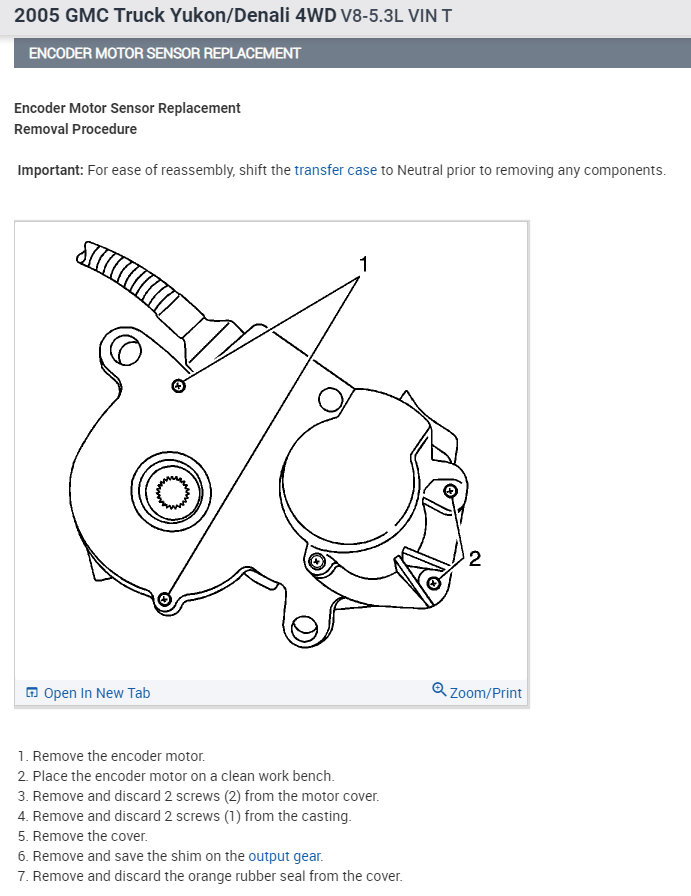 2005 GMC Truck Yukon/Denali 4WD V8-5.3L VIN T

ENCODER MOTOR SENSOR REPLACEMENT

Encoder Motor Sensor Replacement
Removal Procedure

Important: For ease of reassembly, shift the transfer case to Neutral prior to removing any components.

1

2

Open In New Tab

Zoom/Print

1. Remove the encoder motor.
2. Place the encoder motor on a clean work bench.
3. Remove and discard 2 screws (2) from the motor cover.
4. Remove and discard 2 screws (1) from the casting.
5. Remove the cover.
6. Remove and save the shim on the output gear.
7. Remove and discard the orange rubber seal from the cover.