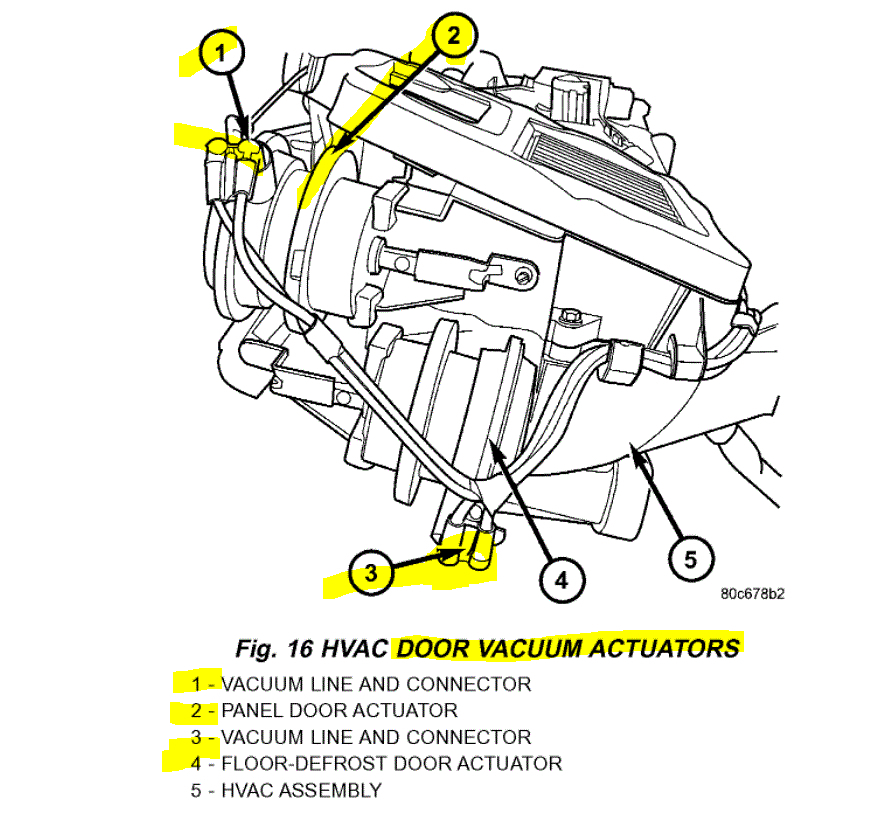 1
2
3
4
5
80c678b2

Fig. 16 HVAC DOOR VACUUM ACTUATORS
1 - VACUUM LINE AND CONNECTOR
2 - PANEL DOOR ACTUATOR
3 - VACUUM LINE AND CONNECTOR
4 - FLOOR-DEFROST DOOR ACTUATOR
5 - HVAC ASSEMBLY