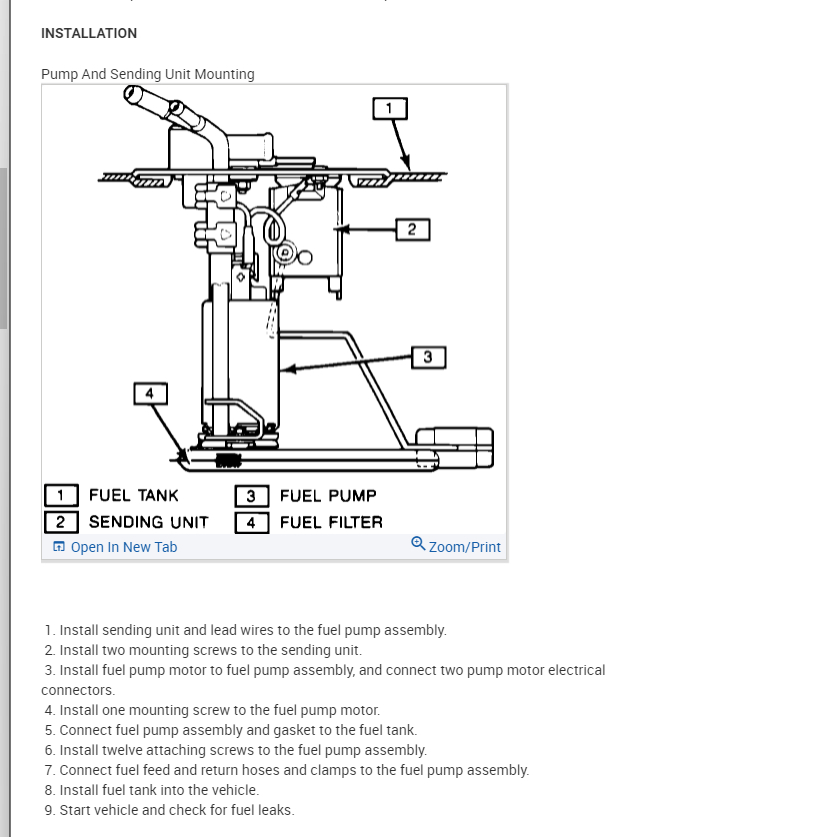 INSTALLATION

Pump And Sending Unit Mounting

1

2

3

4

1 FUEL TANK
2 SENDING UNIT
3 FUEL PUMP
4 FUEL FILTER

Open In New Tab
Zoom/Print

1. Install sending unit and lead wires to the fuel pump assembly.
2. Install two mounting screws to the sending unit.
3. Install fuel pump motor to fuel pump assembly, and connect two pump motor electrical connectors.
4. Install one mounting screw to the fuel pump motor.
5. Connect fuel pump assembly and gasket to the fuel tank.
6. Install twelve attaching screws to the fuel pump assembly.
7. Connect fuel feed and return hoses and clamps to the fuel pump assembly.
8. Install fuel tank into the vehicle.
9. Start vehicle and check for fuel leaks.