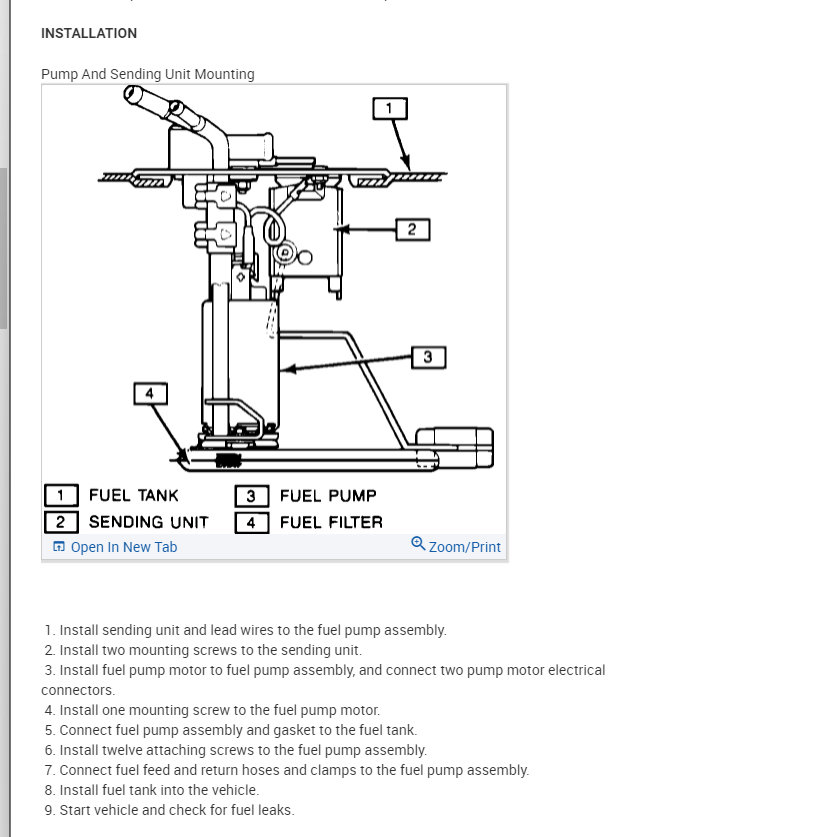 INSTALLATION

Pump And Sending Unit Mounting

1

2

3

4

1 FUEL TANK
2 SENDING UNIT
3 FUEL PUMP
4 FUEL FILTER

Open In New Tab
Zoom/Print

1. Install sending unit and lead wires to the fuel pump assembly.
2. Install two mounting screws to the sending unit.
3. Install fuel pump motor to fuel pump assembly, and connect two pump motor electrical connectors.
4. Install one mounting screw to the fuel pump motor.
5. Connect fuel pump assembly and gasket to the fuel tank.
6. Install twelve attaching screws to the fuel pump assembly.
7. Connect fuel feed and return hoses and clamps to the fuel pump assembly.
8. Install fuel tank into the vehicle.
9. Start vehicle and check for fuel leaks.