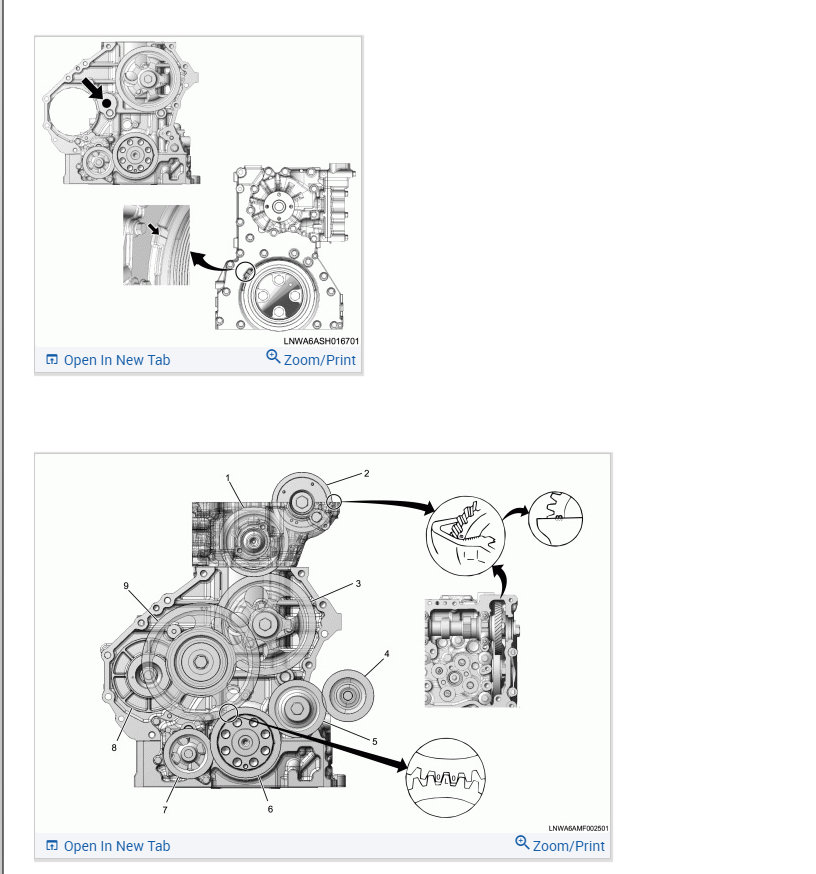 LNWA6ASH016701

Open In New Tab

Zoom/Print

1
2
3
4
5
6
7
8
9

LNWA6AMF002501

Open In New Tab

Zoom/Print