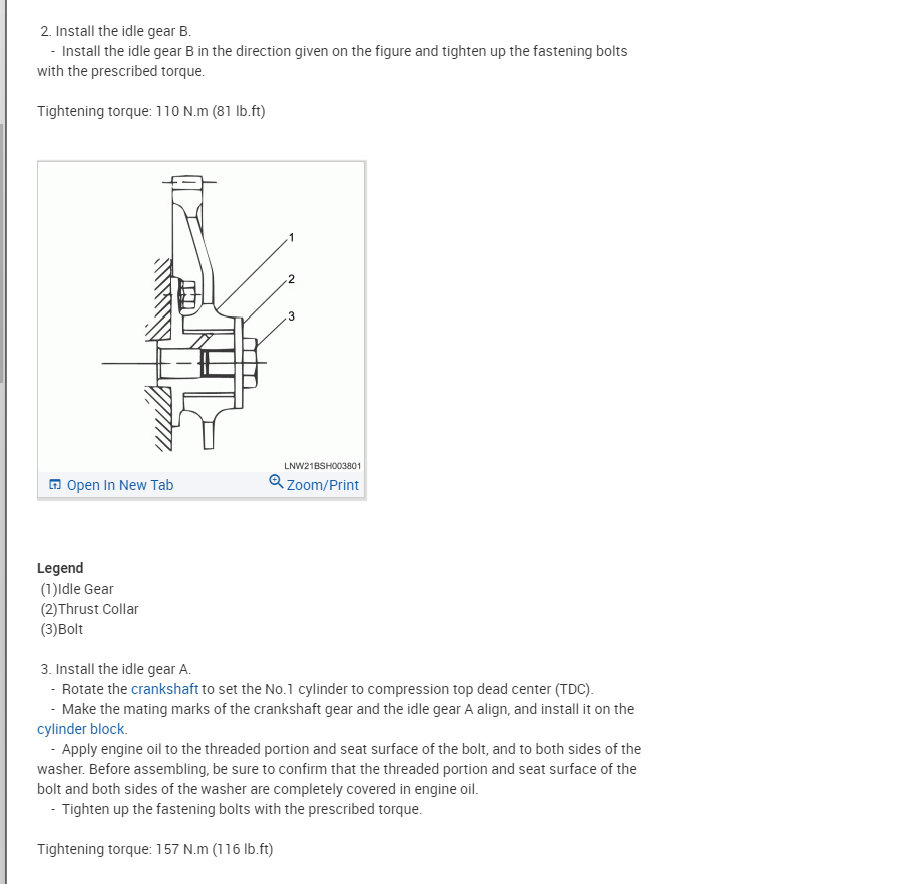 2. Install the idle gear B.
- Install the idle gear B in the direction given on the figure and tighten up the fastening bolts with the prescribed torque.

Tightening torque: 110 N.m (81 lb.ft)

1
2
3
LNW21BSH003801
Open In New Tab
Zoom/Print

Legend
(1)Idle Gear
(2)Thrust Collar
(3)Bolt

3. Install the idle gear A.
- Rotate the crankshaft to set the No.1 cylinder to compression top dead center (TDC).
- Make the mating marks of the crankshaft gear and the idle gear A align, and install it on the cylinder block.
- Apply engine oil to the threaded portion and seat surface of the bolt, and to both sides of the washer. Before assembling, be sure to confirm that the threaded portion and seat surface of the bolt and both sides of the washer are completely covered in engine oil.
- Tighten up the fastening bolts with the prescribed torque.

Tightening torque: 157 N.m (116 lb.ft)