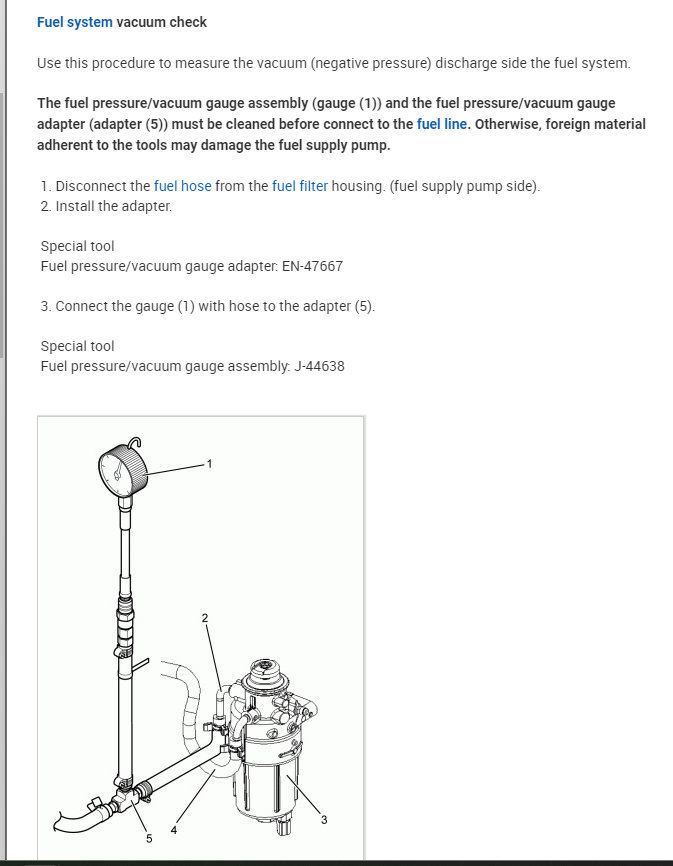 Fuel system vacuum check

Use this procedure to measure the vacuum (negative pressure) discharge side the fuel system.

The fuel pressure/vacuum gauge assembly (gauge (1)) and the fuel pressure/vacuum gauge adapter (adapter (5)) must be cleaned before connect to the fuel line. Otherwise, foreign material adherent to the tools may damage the fuel supply pump.

1. Disconnect the fuel hose from the fuel filter housing. (fuel supply pump side).
2. Install the adapter.

Special tool
Fuel pressure/vacuum gauge adapter: EN-47667

3. Connect the gauge (1) with hose to the adapter (5).

Special tool
Fuel pressure/vacuum gauge assembly: J-44638

1
2
3
4
5