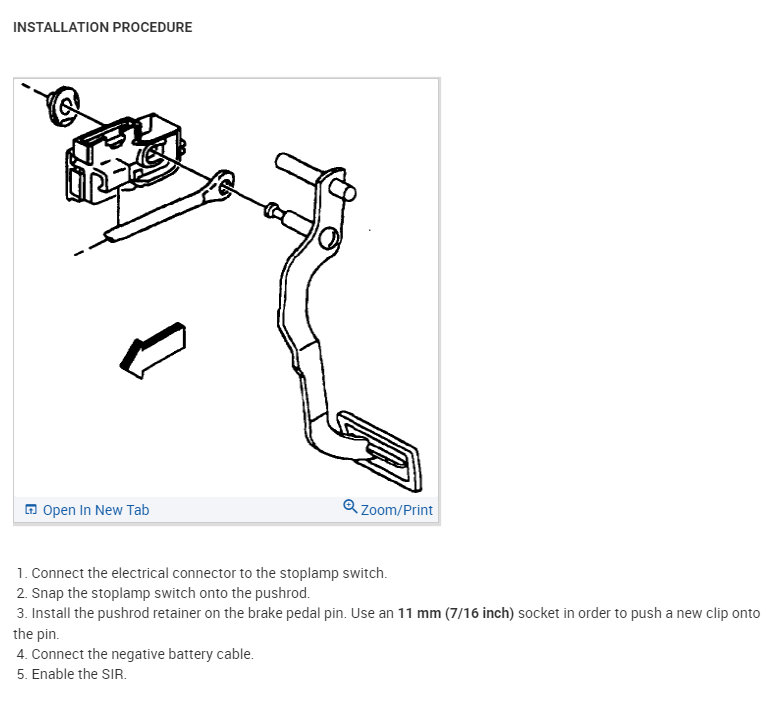 INSTALLATION PROCEDURE

Open In New Tab
Zoom/Print

1. Connect the electrical connector to the stoplamp switch.
2. Snap the stoplamp switch onto the pushrod.
3. Install the pushrod retainer on the brake pedal pin. Use an 11 mm (7/16 inch) socket in order to push a new clip onto the pin.
4. Connect the negative battery cable.
5. Enable the SIR.