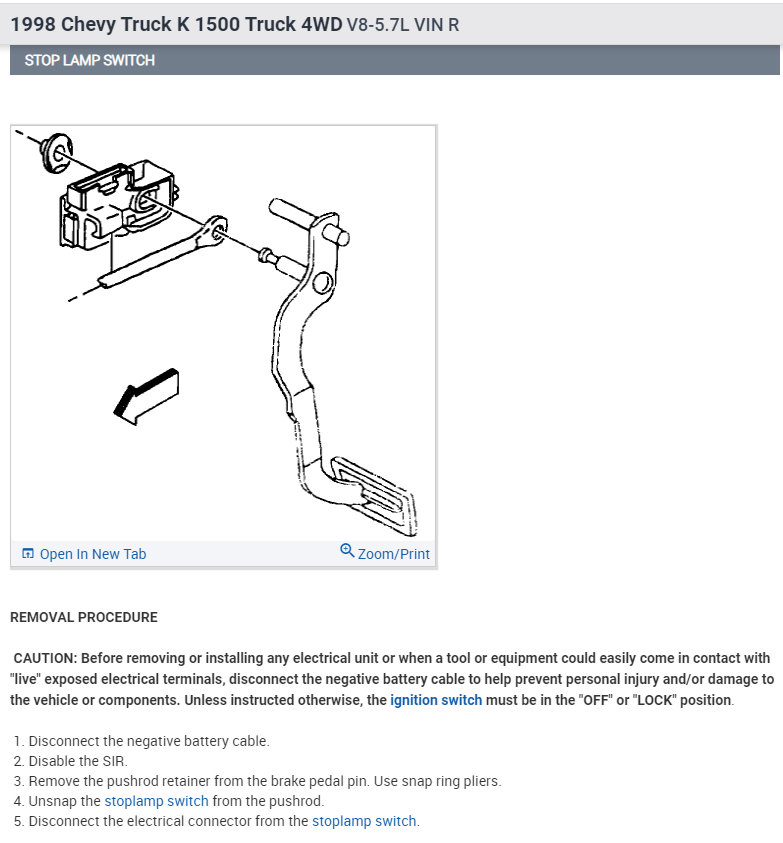 1998 Chevy Truck K 1500 Truck 4WD V8-5.7L VIN R

STOP LAMP SWITCH

Open In New Tab

Zoom/Print

REMOVAL PROCEDURE

CAUTION: Before removing or installing any electrical unit or when a tool or equipment could easily come in contact with "live" exposed electrical terminals, disconnect the negative battery cable to help prevent personal injury and/or damage to the vehicle or components. Unless instructed otherwise, the ignition switch must be in the "OFF" or "LOCK" position.

1. Disconnect the negative battery cable.
2. Disable the SIR.
3. Remove the pushrod retainer from the brake pedal pin. Use snap ring pliers.
4. Unsnap the stoplamp switch from the pushrod.
5. Disconnect the electrical connector from the stoplamp switch.