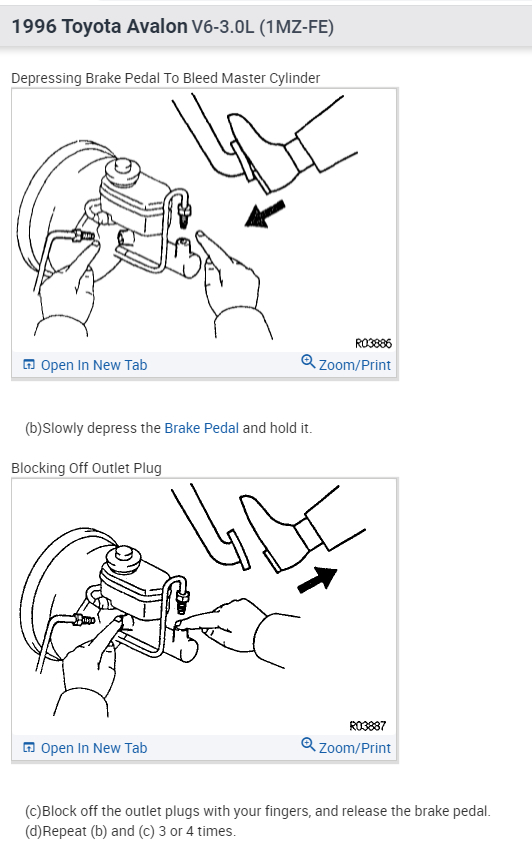 1996 Toyota Avalon V6-3.0L (1MZ-FE)

Depressing Brake Pedal To Bleed Master Cylinder

R03886

Open In New Tab
Zoom/Print

(b)Slowly depress the Brake Pedal and hold it.

Blocking Off Outlet Plug

R03887

Open In New Tab
Zoom/Print

(c)Block off the outlet plugs with your fingers, and release the brake pedal.
(d)Repeat (b) and (c) 3 or 4 times.