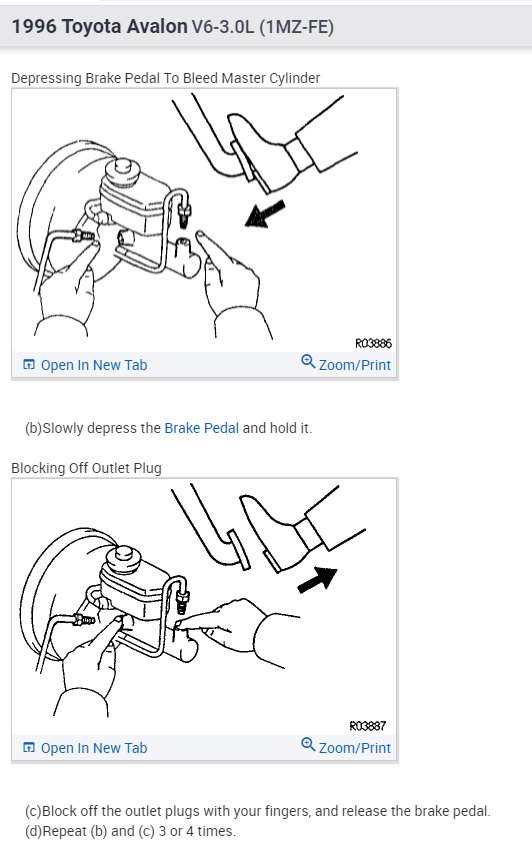 1996 Toyota Avalon V6-3.0L (1MZ-FE)

Depressing Brake Pedal To Bleed Master Cylinder

R03886

Open In New Tab

Zoom/Print

(b)Slowly depress the Brake Pedal and hold it.

Blocking Off Outlet Plug

R03887

Open In New Tab

Zoom/Print

(c)Block off the outlet plugs with your fingers, and release the brake pedal.
(d)Repeat (b) and (c) 3 or 4 times.