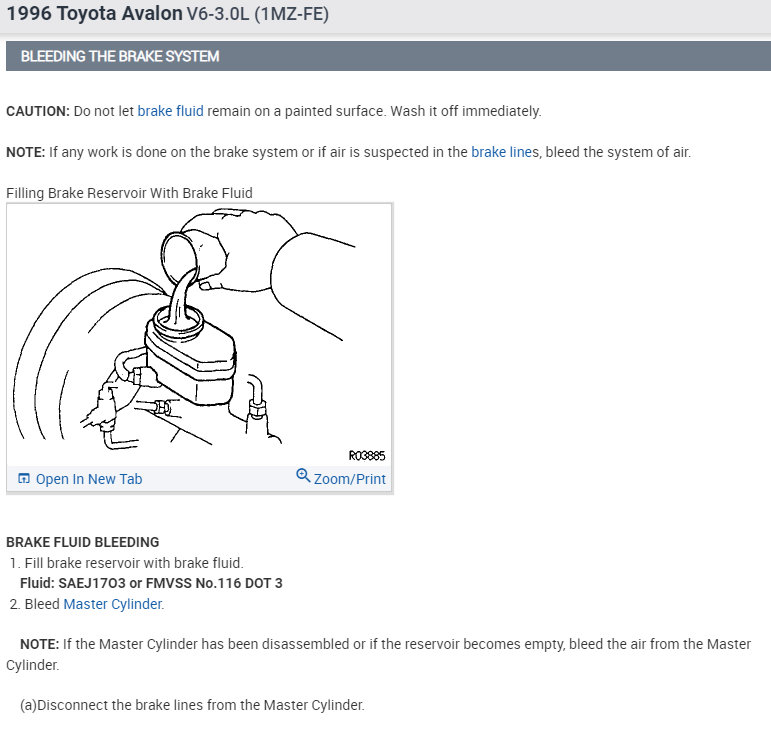 1996 Toyota Avalon V6-3.0L (1MZ-FE)

BLEEDING THE BRAKE SYSTEM

CAUTION: Do not let brake fluid remain on a painted surface. Wash it off immediately.

NOTE: If any work is done on the brake system or if air is suspected in the brake lines, bleed the system of air.

Filling Brake Reservoir With Brake Fluid

R03885

Open In New Tab

Zoom/Print

BRAKE FLUID BLEEDING

1. Fill brake reservoir with brake fluid.
Fluid: SAEJ1703 or FMVSS No.116 DOT 3
2. Bleed Master Cylinder.

NOTE: If the Master Cylinder has been disassembled or if the reservoir becomes empty, bleed the air from the Master Cylinder.

(a)Disconnect the brake lines from the Master Cylinder.