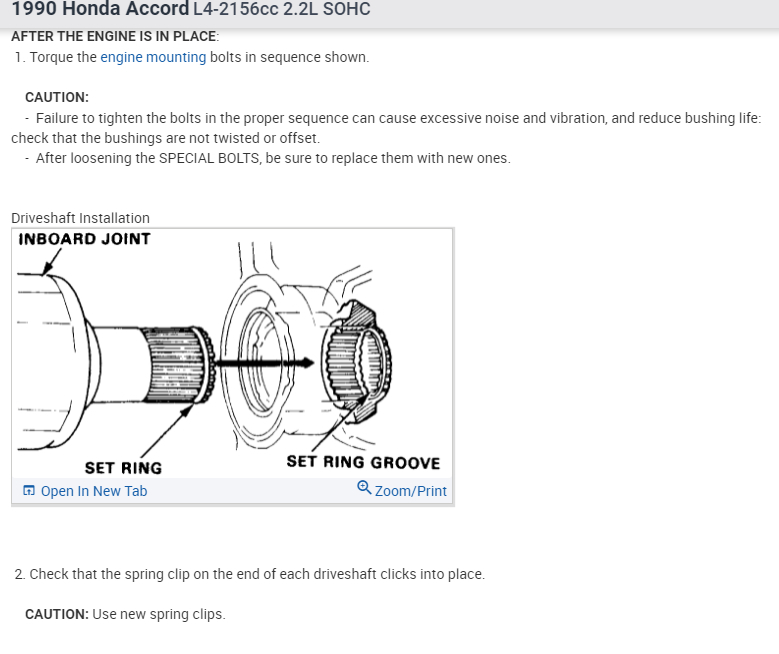 1990 Honda Accord L4-2156cc 2.2L SOHC

AFTER THE ENGINE IS IN PLACE:

1. Torque the engine mounting bolts in sequence shown.

CAUTION:

- Failure to tighten the bolts in the proper sequence can cause excessive noise and vibration, and reduce bushing life: check that the bushings are not twisted or offset.

- After loosening the SPECIAL BOLTS, be sure to replace them with new ones.

Driveshaft Installation

INBOARD JOINT

SET RING

SET RING GROOVE

Open In New Tab

Zoom/Print

2. Check that the spring clip on the end of each driveshaft clicks into place.

CAUTION: Use new spring clips.