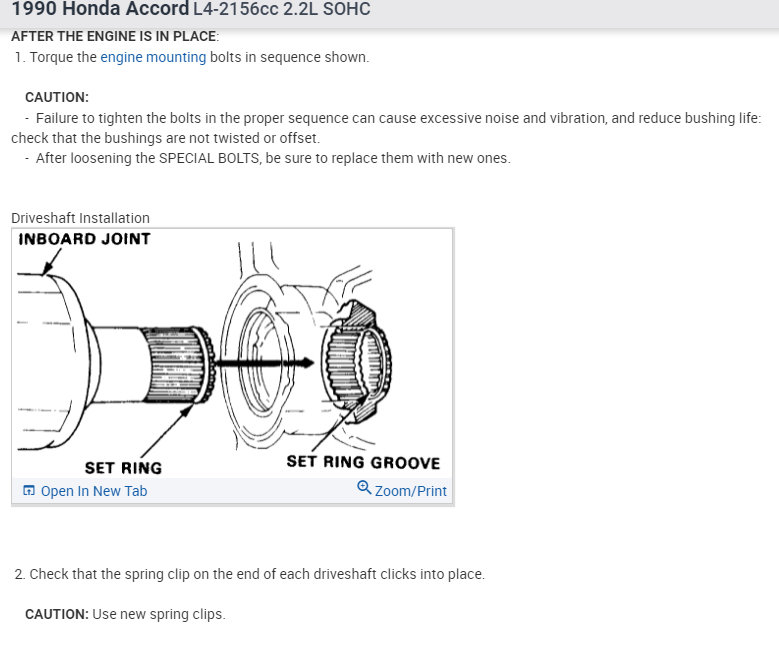 1990 Honda Accord L4-2156cc 2.2L SOHC

AFTER THE ENGINE IS IN PLACE:

1. Torque the engine mounting bolts in sequence shown.

CAUTION:

- Failure to tighten the bolts in the proper sequence can cause excessive noise and vibration, and reduce bushing life: check that the bushings are not twisted or offset.

- After loosening the SPECIAL BOLTS, be sure to replace them with new ones.

Driveshaft Installation

INBOARD JOINT

SET RING

SET RING GROOVE

Open In New Tab

Zoom/Print

2. Check that the spring clip on the end of each driveshaft clicks into place.

CAUTION: Use new spring clips.