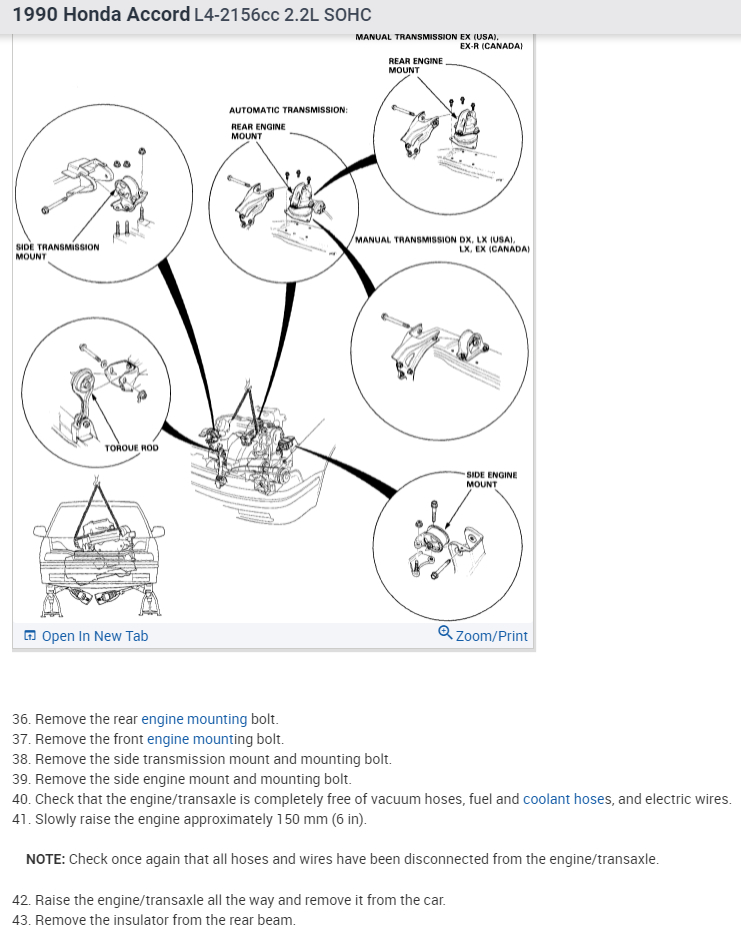 1990 Honda Accord L4-2156cc 2.2L SOHC

MANUAL TRANSMISSION EX (USA), EX-R (CANADA)

REAR ENGINE MOUNT

AUTOMATIC TRANSMISSION:

REAR ENGINE MOUNT

SIDE TRANSMISSION MOUNT

MANUAL TRANSMISSION DX, LX (USA), LX, EX (CANADA)

TORQUE ROD

SIDE ENGINE MOUNT

Open In New Tab

Zoom/Print

36. Remove the rear engine mounting bolt.
37. Remove the front engine mounting bolt.
38. Remove the side transmission mount and mounting bolt.
39. Remove the side engine mount and mounting bolt.
40. Check that the engine/transaxle is completely free of vacuum hoses, fuel and coolant hoses, and electric wires.
41. Slowly raise the engine approximately 150 mm (6 in).

NOTE: Check once again that all hoses and wires have been disconnected from the engine/transaxle.

42. Raise the engine/transaxle all the way and remove it from the car.
43. Remove the insulator from the rear beam.