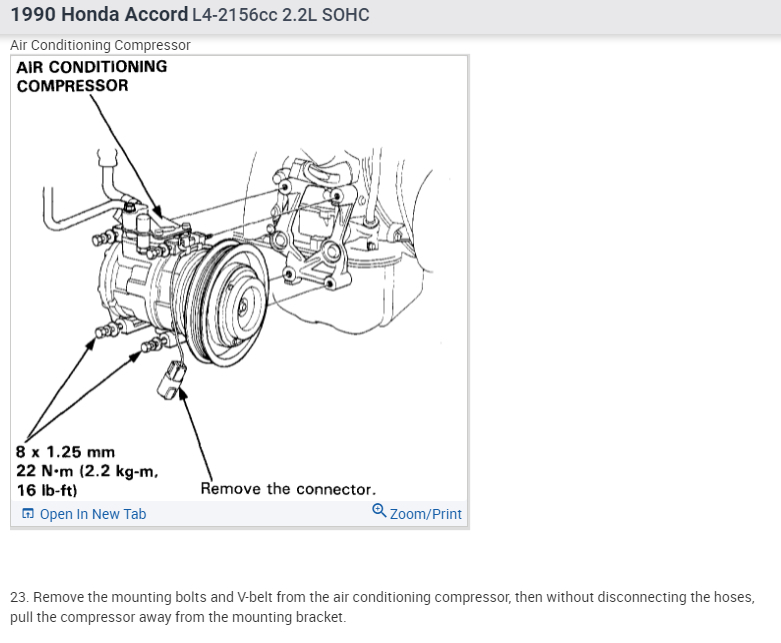 1990 Honda Accord L4-2156cc 2.2L SOHC

Air Conditioning Compressor

AIR CONDITIONING COMPRESSOR

8 x 1.25 mm
22 N·m (2.2 kg-m, 16 lb-ft)

Remove the connector.

Open In New Tab

Zoom/Print

23. Remove the mounting bolts and V-belt from the air conditioning compressor, then without disconnecting the hoses, pull the compressor away from the mounting bracket.