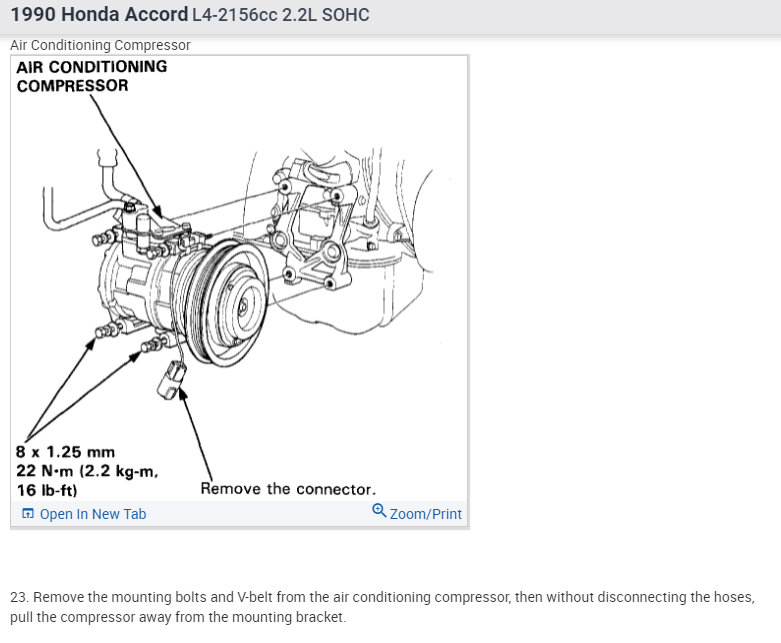 1990 Honda Accord L4-2156cc 2.2L SOHC

Air Conditioning Compressor

AIR CONDITIONING COMPRESSOR

8 x 1.25 mm
22 N·m (2.2 kg-m, 16 lb-ft)

Remove the connector.

Open In New Tab

Zoom/Print

23. Remove the mounting bolts and V-belt from the air conditioning compressor, then without disconnecting the hoses, pull the compressor away from the mounting bracket.