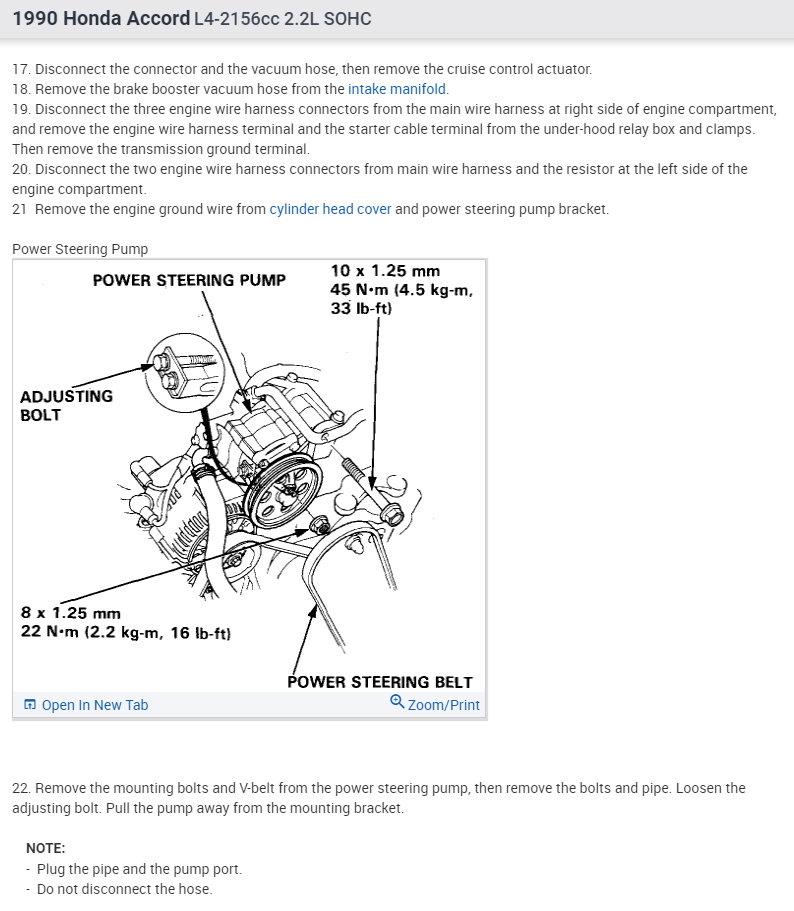 1990 Honda Accord L4-2156cc 2.2L SOHC

17. Disconnect the connector and the vacuum hose, then remove the cruise control actuator.
18. Remove the brake booster vacuum hose from the intake manifold.
19. Disconnect the three engine wire harness connectors from the main wire harness at right side of engine compartment, and remove the engine wire harness terminal and the starter cable terminal from the under-hood relay box and clamps. Then remove the transmission ground terminal.
20. Disconnect the two engine wire harness connectors from main wire harness and the resistor at the left side of the engine compartment.
21 Remove the engine ground wire from cylinder head cover and power steering pump bracket.

Power Steering Pump

POWER STEERING PUMP

10 x 1.25 mm
45 N•m (4.5 kg-m, 33 lb-ft)

ADJUSTING BOLT

8 x 1.25 mm
22 N•m (2.2 kg-m, 16 lb-ft)

POWER STEERING BELT

Open In New Tab

Zoom/Print

22. Remove the mounting bolts and V-belt from the power steering pump, then remove the bolts and pipe. Loosen the adjusting bolt. Pull the pump away from the mounting bracket.

NOTE:
- Plug the pipe and the pump port.
- Do not disconnect the hose.