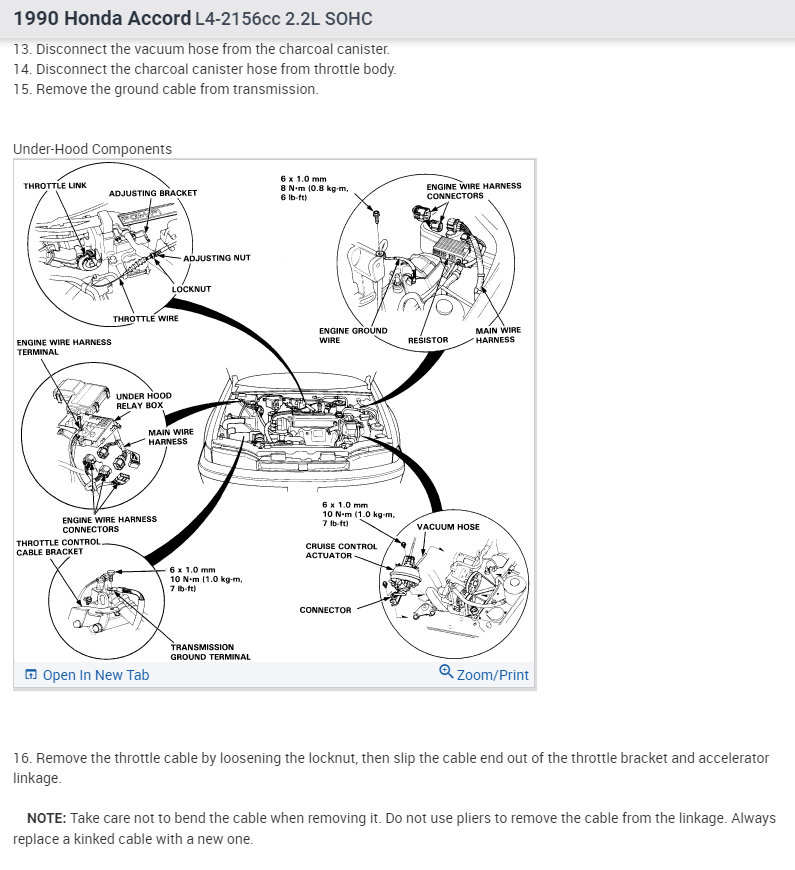 1990 Honda Accord L4-2156cc 2.2L SOHC

13. Disconnect the vacuum hose from the charcoal canister.
14. Disconnect the charcoal canister hose from throttle body.
15. Remove the ground cable from transmission.

Under-Hood Components

THROTTLE LINK
ADJUSTING BRACKET
ADJUSTING NUT
LOCKNUT
THROTTLE WIRE
6 x 1.0 mm
8 N·m (0.8 kg-m, 6 lb-ft)
ENGINE WIRE HARNESS CONNECTORS
ENGINE GROUND WIRE
RESISTOR
MAIN WIRE HARNESS
ENGINE WIRE HARNESS TERMINAL
UNDER HOOD RELAY BOX
MAIN WIRE HARNESS
ENGINE WIRE HARNESS CONNECTORS
THROTTLE CONTROL CABLE BRACKET
6 x 1.0 mm
10 N·m (1.0 kg-m, 7 lb-ft)
TRANSMISSION GROUND TERMINAL
6 x 1.0 mm
10 N·m (1.0 kg-m, 7 lb-ft)
VACUUM HOSE
CRUISE CONTROL ACTUATOR
CONNECTOR

Open In New Tab
Zoom/Print

16. Remove the throttle cable by loosening the locknut, then slip the cable end out of the throttle bracket and accelerator linkage.

NOTE: Take care not to bend the cable when removing it. Do not use pliers to remove the cable from the linkage. Always replace a kinked cable with a new one.