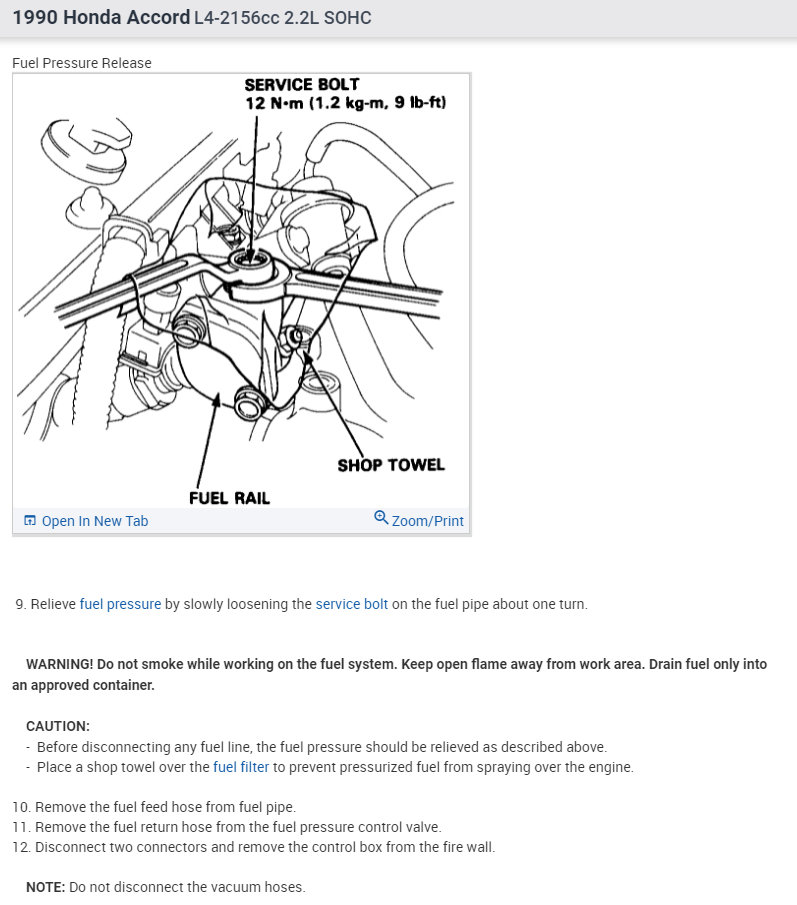 1990 Honda Accord L4-2156cc 2.2L SOHC

Fuel Pressure Release

SERVICE BOLT
12 N·m (1.2 kg-m, 9 lb-ft)

SHOP TOWEL

FUEL RAIL

Open In New Tab

Zoom/Print

9. Relieve fuel pressure by slowly loosening the service bolt on the fuel pipe about one turn.

WARNING! Do not smoke while working on the fuel system. Keep open flame away from work area. Drain fuel only into an approved container.

CAUTION:
- Before disconnecting any fuel line, the fuel pressure should be relieved as described above.
- Place a shop towel over the fuel filter to prevent pressurized fuel from spraying over the engine.

10. Remove the fuel feed hose from fuel pipe.
11. Remove the fuel return hose from the fuel pressure control valve.
12. Disconnect two connectors and remove the control box from the fire wall.

NOTE: Do not disconnect the vacuum hoses.