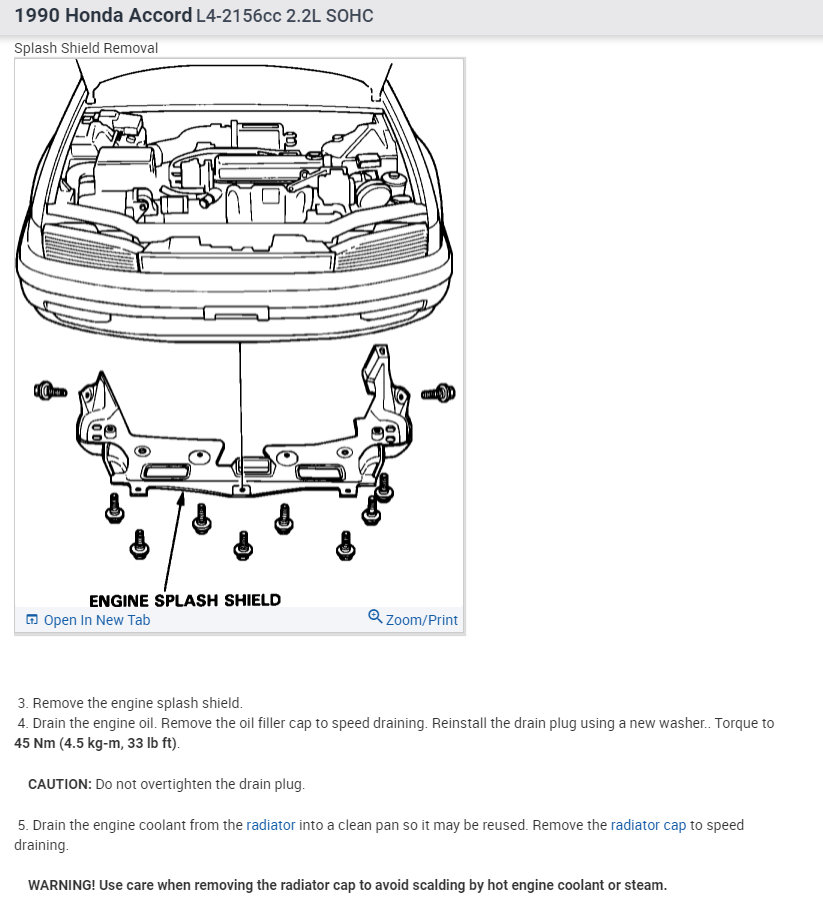 1990 Honda Accord L4-2156cc 2.2L SOHC

Splash Shield Removal

ENGINE SPLASH SHIELD

Open In New Tab

Zoom/Print

3. Remove the engine splash shield.

4. Drain the engine oil. Remove the oil filler cap to speed draining. Reinstall the drain plug using a new washer.. Torque to 45 Nm (4.5 kg-m, 33 lb ft).

CAUTION: Do not overtighten the drain plug.

5. Drain the engine coolant from the radiator into a clean pan so it may be reused. Remove the radiator cap to speed draining.

WARNING! Use care when removing the radiator cap to avoid scalding by hot engine coolant or steam.