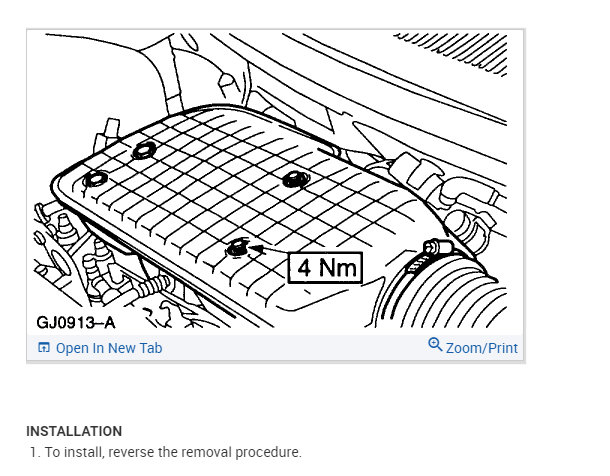 4 Nm

GJ0913–A

Open In New Tab

Zoom/Print

INSTALLATION

1. To install, reverse the removal procedure.