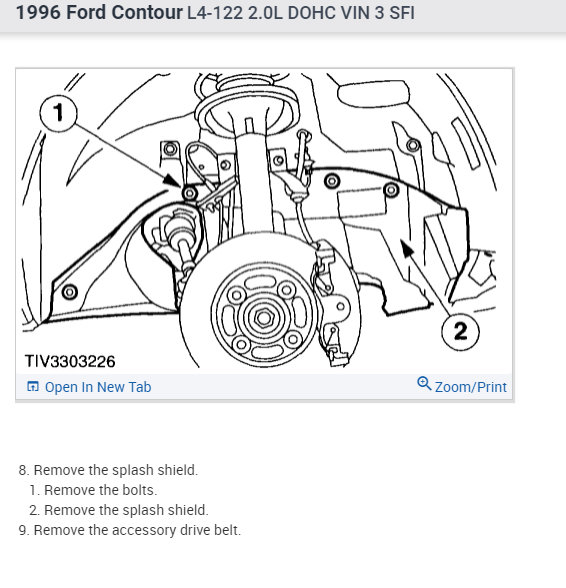 1996 Ford Contour L4-122 2.0L DOHC VIN 3 SFI

1

2

TIV3303226

Open In New Tab

Zoom/Print

8. Remove the splash shield.
1. Remove the bolts.
2. Remove the splash shield.
9. Remove the accessory drive belt.