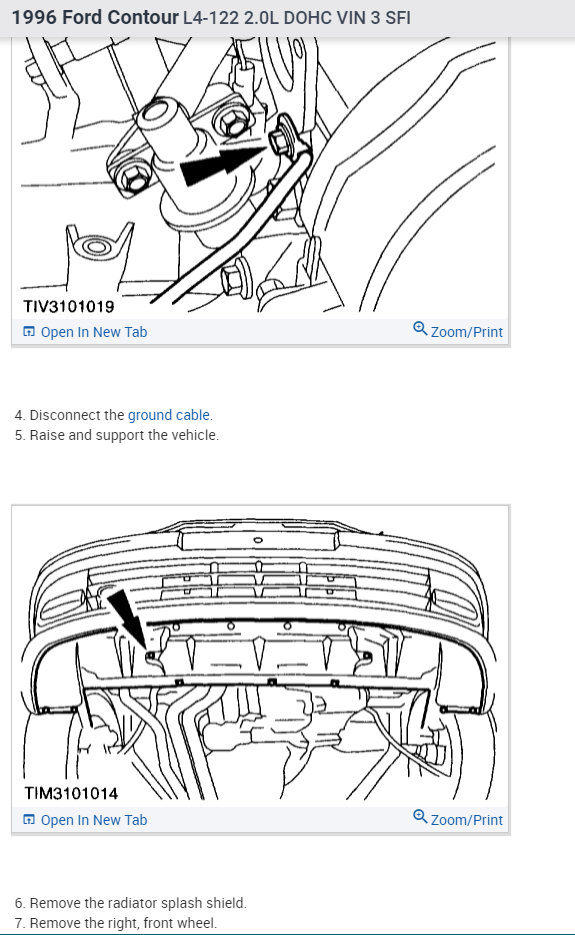 1996 Ford Contour L4-122 2.0L DOHC VIN 3 SFI

TIV3101019

Open In New Tab

Zoom/Print

4. Disconnect the ground cable.
5. Raise and support the vehicle.

TIM3101014

Open In New Tab

Zoom/Print

6. Remove the radiator splash shield.
7. Remove the right, front wheel.