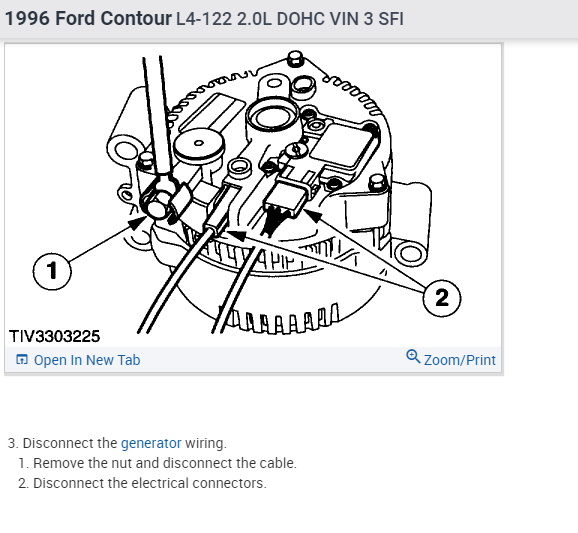 1996 Ford Contour L4-122 2.0L DOHC VIN 3 SFI

1

2

TIV3303225

Open In New Tab

Zoom/Print

3. Disconnect the generator wiring.

1. Remove the nut and disconnect the cable.

2. Disconnect the electrical connectors.