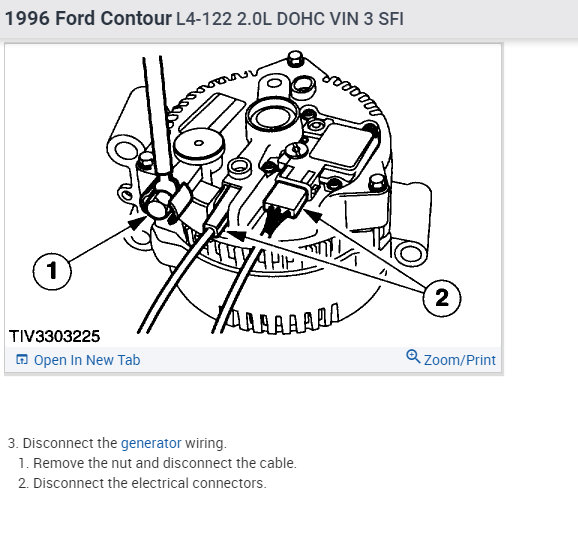 1996 Ford Contour L4-122 2.0L DOHC VIN 3 SFI

1

2

TIV3303225

Open In New Tab

Zoom/Print

3. Disconnect the generator wiring.
1. Remove the nut and disconnect the cable.
2. Disconnect the electrical connectors.