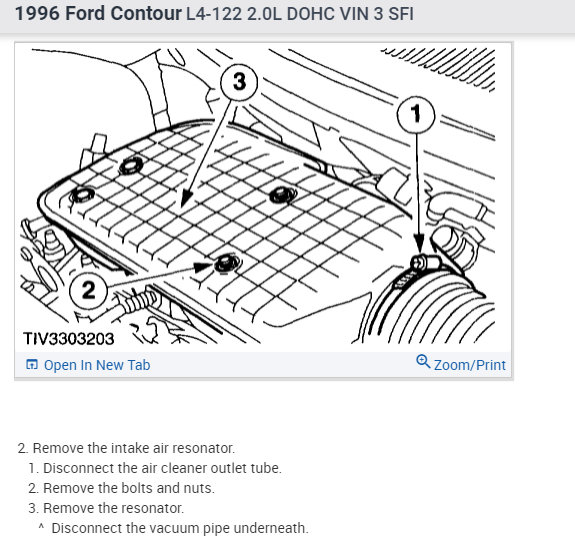 1996 Ford Contour L4-122 2.0L DOHC VIN 3 SFI

3

1

2

TIV3303203

Open In New Tab

Zoom/Print

2. Remove the intake air resonator.

1. Disconnect the air cleaner outlet tube.

2. Remove the bolts and nuts.

3. Remove the resonator.

^ Disconnect the vacuum pipe underneath.