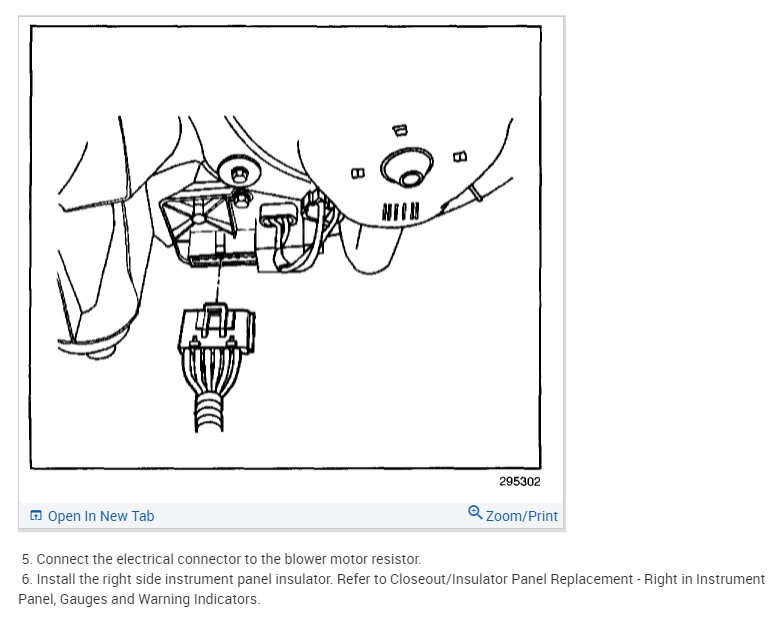 295302

Open In New Tab

Zoom/Print

5. Connect the electrical connector to the blower motor resistor.

6. Install the right side instrument panel insulator. Refer to Closeout/Insulator Panel Replacement - Right in Instrument Panel, Gauges and Warning Indicators.