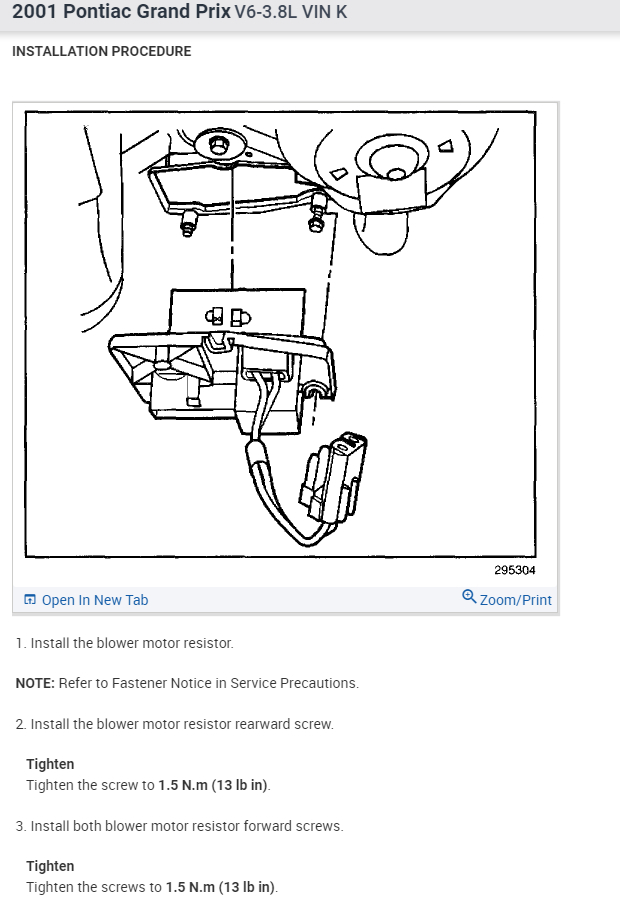 2001 Pontiac Grand Prix V6-3.8L VIN K

INSTALLATION PROCEDURE

295304

Open In New Tab

Zoom/Print

1. Install the blower motor resistor.

NOTE: Refer to Fastener Notice in Service Precautions.

2. Install the blower motor resistor rearward screw.

Tighten
Tighten the screw to 1.5 N.m (13 lb in).

3. Install both blower motor resistor forward screws.

Tighten
Tighten the screws to 1.5 N.m (13 lb in).