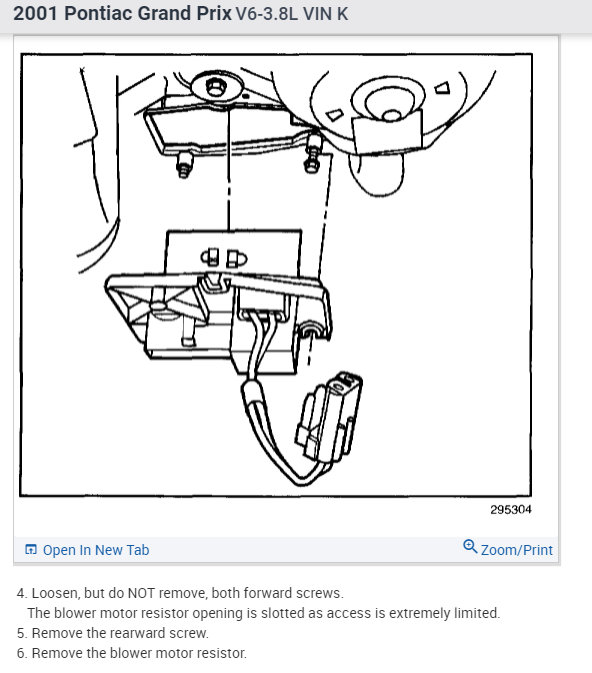 2001 Pontiac Grand Prix V6-3.8L VIN K

295304

Open In New Tab

Zoom/Print

4. Loosen, but do NOT remove, both forward screws.
The blower motor resistor opening is slotted as access is extremely limited.
5. Remove the rearward screw.
6. Remove the blower motor resistor.