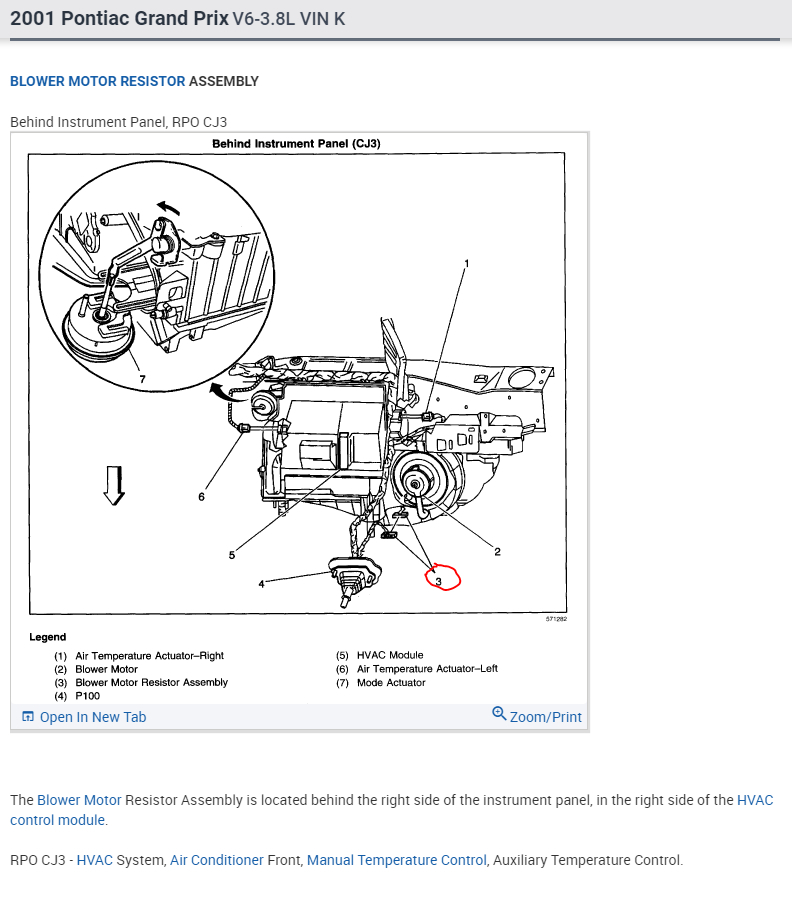 2001 Pontiac Grand Prix V6-3.8L VIN K

BLOWER MOTOR RESISTOR ASSEMBLY

Behind Instrument Panel, RPO CJ3

Behind Instrument Panel (CJ3)

1
7
6
5
4
3
2

571282

Legend

(1) Air Temperature Actuator–Right
(2) Blower Motor
(3) Blower Motor Resistor Assembly
(4) P100
(5) HVAC Module
(6) Air Temperature Actuator–Left
(7) Mode Actuator

Open In New Tab

Zoom/Print

The Blower Motor Resistor Assembly is located behind the right side of the instrument panel, in the right side of the HVAC control module.

RPO CJ3 - HVAC System, Air Conditioner Front, Manual Temperature Control, Auxiliary Temperature Control.