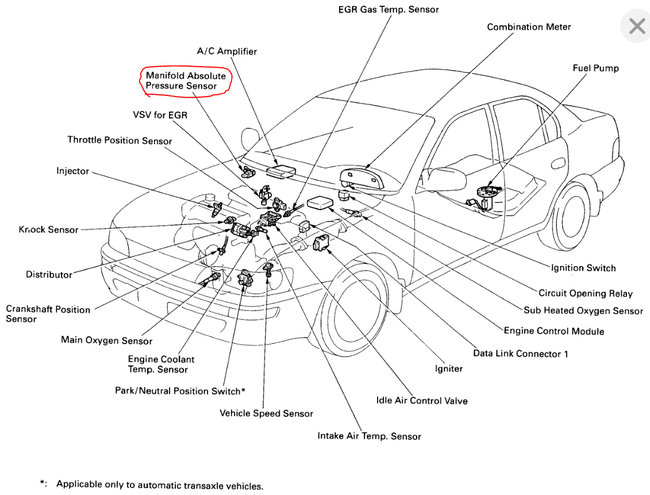 EGR Gas Temp. Sensor

Combination Meter

A/C Amplifier

Fuel Pump

Manifold Absolute Pressure Sensor

VSV for EGR

Throttle Position Sensor

Injector

Knock Sensor

Distributor

Crankshaft Position Sensor

Main Oxygen Sensor

Engine Coolant Temp. Sensor

Park/Neutral Position Switch*

Vehicle Speed Sensor

Intake Air Temp. Sensor

Idle Air Control Valve

Igniter

Data Link Connector 1

Engine Control Module

Sub Heated Oxygen Sensor

Circuit Opening Relay

Ignition Switch

*: Applicable only to automatic transaxle vehicles.