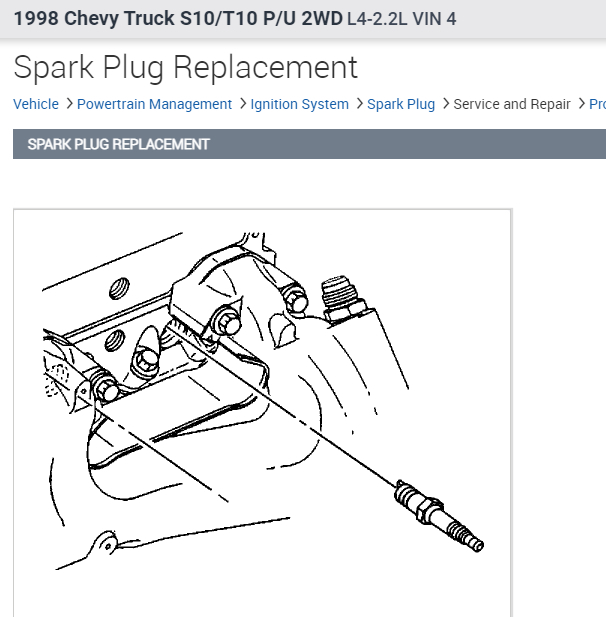 1998 Chevy Truck S10/T10 P/U 2WD L4-2.2L VIN 4

Spark Plug Replacement

Vehicle > Powertrain Management > Ignition System > Spark Plug > Service and Repair > Pro

SPARK PLUG REPLACEMENT