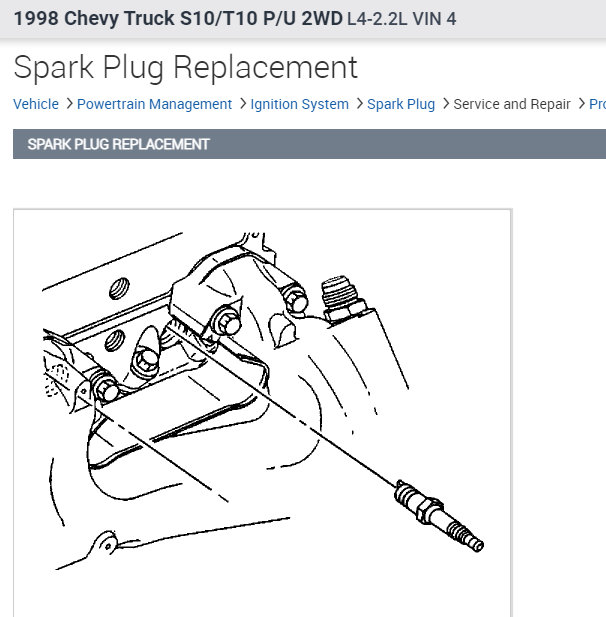 1998 Chevy Truck S10/T10 P/U 2WD L4-2.2L VIN 4

Spark Plug Replacement

Vehicle > Powertrain Management > Ignition System > Spark Plug > Service and Repair > Pro

SPARK PLUG REPLACEMENT