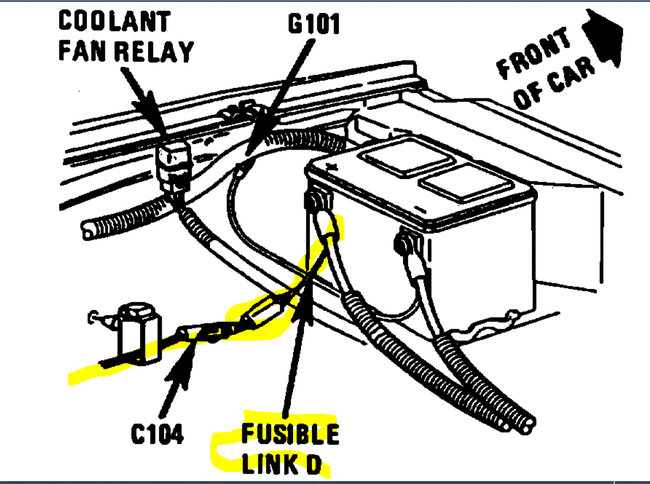 COOLANT FAN RELAY

G101

FRONT OF CAR

C104

FUSIBLE LINK D