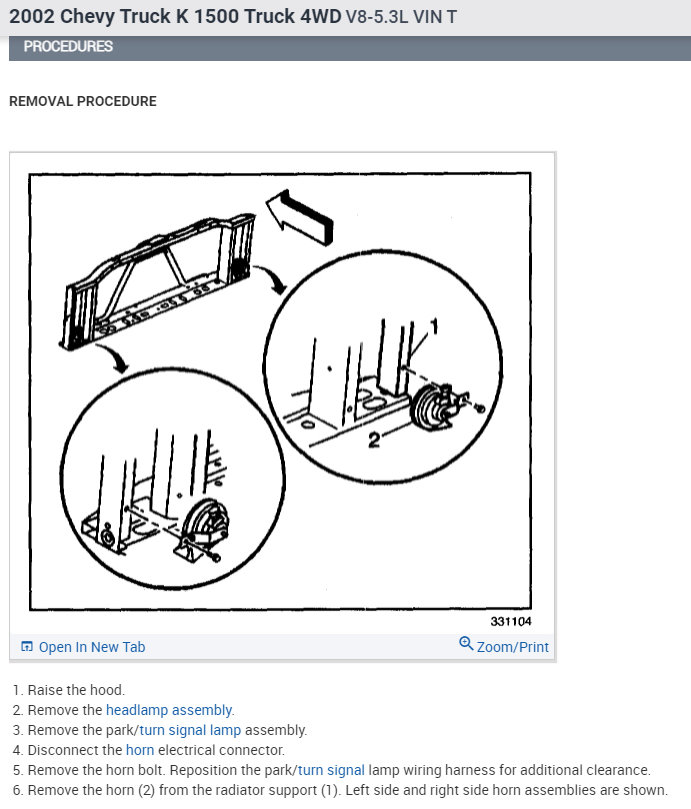 2002 Chevy Truck K 1500 Truck 4WD V8-5.3L VIN T

PROCEDURES

REMOVAL PROCEDURE

1

2

331104

Open In New Tab

Zoom/Print

1. Raise the hood.
2. Remove the headlamp assembly.
3. Remove the park/turn signal lamp assembly.
4. Disconnect the horn electrical connector.
5. Remove the horn bolt. Reposition the park/turn signal lamp wiring harness for additional clearance.
6. Remove the horn (2) from the radiator support (1). Left side and right side horn assemblies are shown.