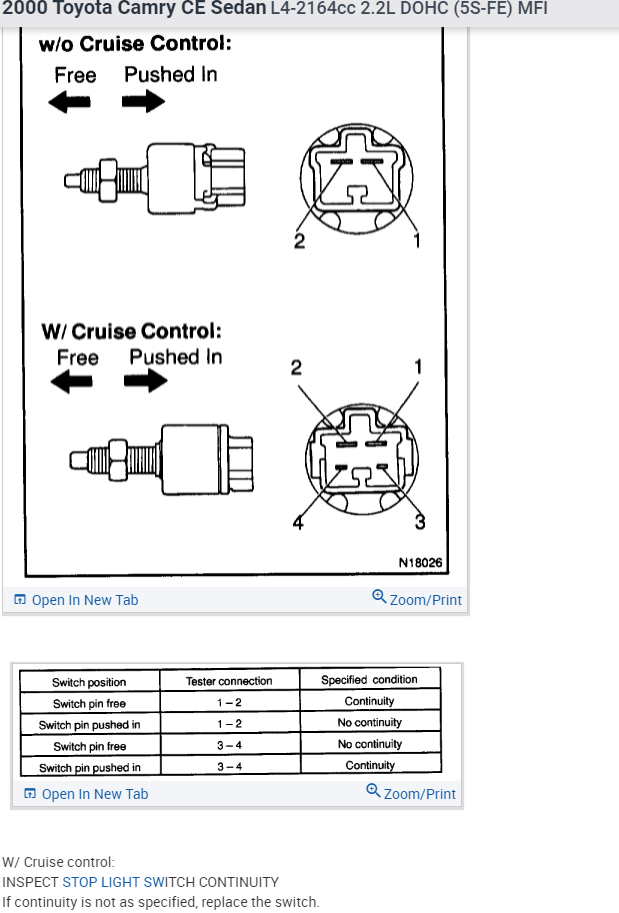 2000 Toyota Camry CE Sedan L4-2164cc 2.2L DOHC (5S-FE) MFI

w/o Cruise Control:
Free Pushed In

2 1

W/ Cruise Control:
Free Pushed In

2 1

4 3

N18026

Open In New Tab Zoom/Print

| Switch position | Tester connection | Specified condition |
|---|---|---|
| Switch pin free | 1 – 2 | Continuity |
| Switch pin pushed in | 1 – 2 | No continuity |
| Switch pin free | 3 – 4 | No continuity |
| Switch pin pushed in | 3 – 4 | Continuity |

Open In New Tab Zoom/Print

W/ Cruise control:
INSPECT STOP LIGHT SWITCH CONTINUITY
If continuity is not as specified, replace the switch.